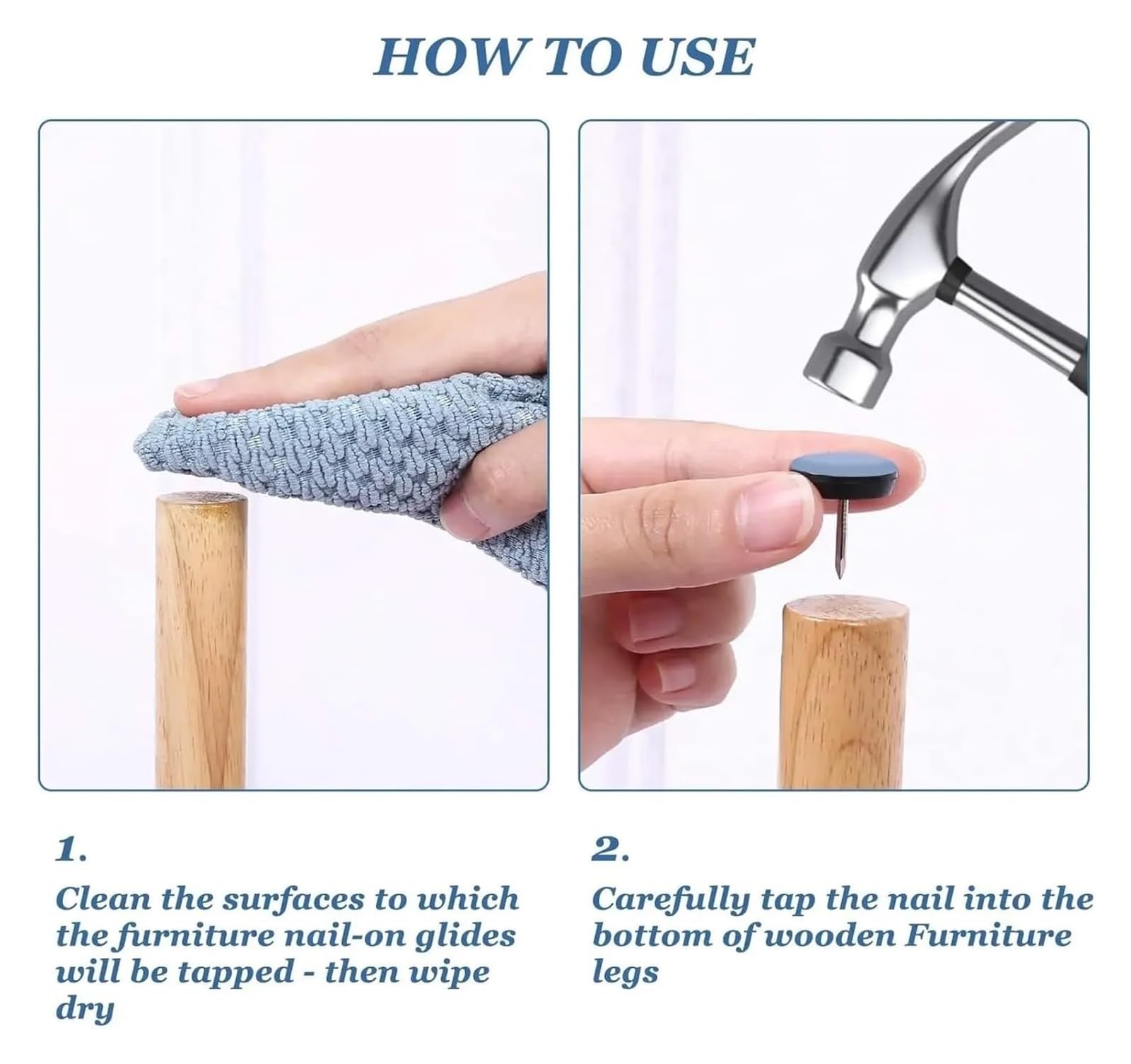 HOW TO USE

1.

Clean the surfaces to which the furniture nail-on glides will be tapped - then wipe dry

2.

Carefully tap the nail into the bottom of wooden Furniture legs