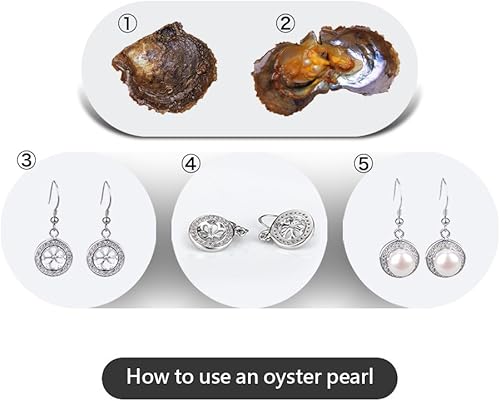 ①
②
③
④
⑤
How to use an oyster pearl