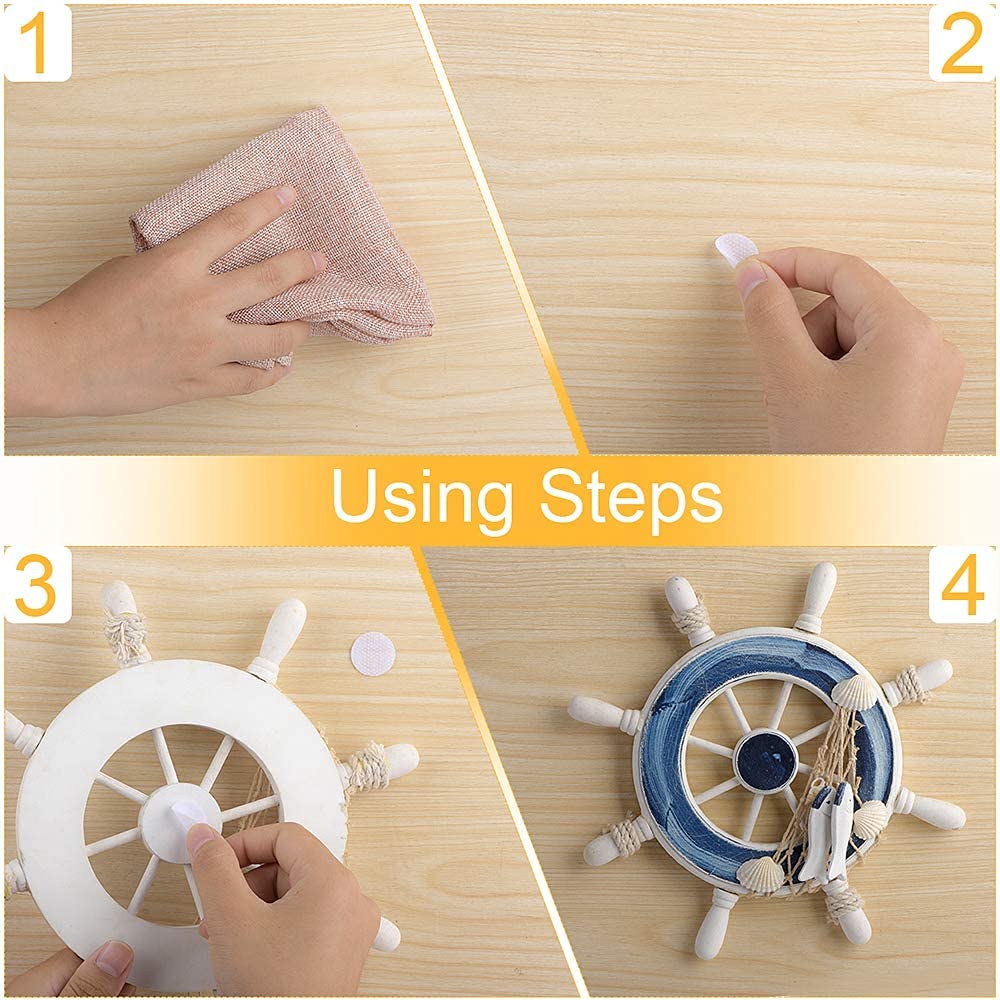 1

2

Using Steps

3

4