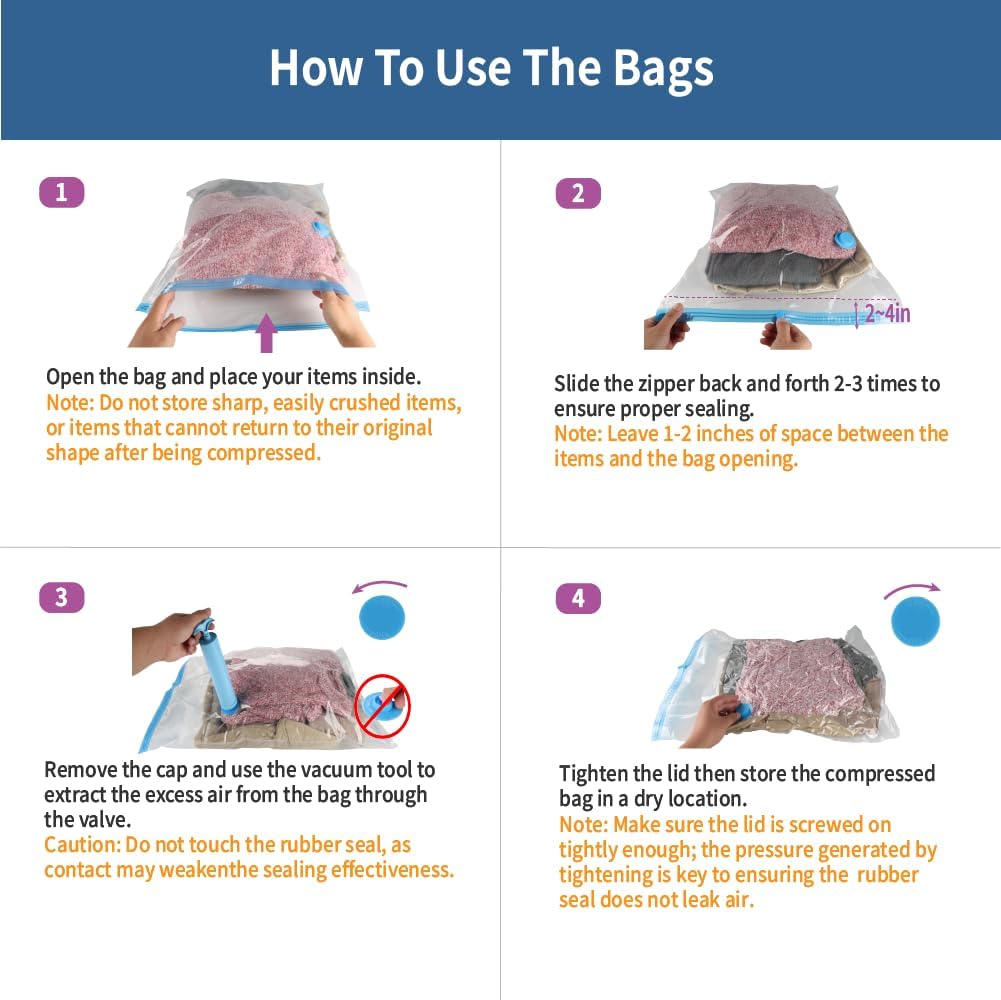 How To Use The Bags

1

Open the bag and place your items inside.
Note: Do not store sharp, easily crushed items, or items that cannot return to their original shape after being compressed.

2

2~4in

Slide the zipper back and forth 2-3 times to ensure proper sealing.
Note: Leave 1-2 inches of space between the items and the bag opening.

3

Remove the cap and use the vacuum tool to extract the excess air from the bag through the valve.
Caution: Do not touch the rubber seal, as contact may weakenthe sealing effectiveness.

4

Tighten the lid then store the compressed bag in a dry location.
Note: Make sure the lid is screwed on tightly enough; the pressure generated by tightening is key to ensuring the rubber seal does not leak air.