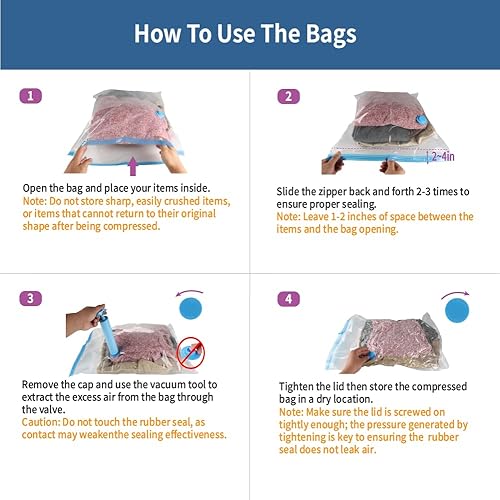 How To Use The Bags

1

Open the bag and place your items inside.
Note: Do not store sharp, easily crushed items, or items that cannot return to their original shape after being compressed.

2

2~4in

Slide the zipper back and forth 2-3 times to ensure proper sealing.
Note: Leave 1-2 inches of space between the items and the bag opening.

3

Remove the cap and use the vacuum tool to extract the excess air from the bag through the valve.
Caution: Do not touch the rubber seal, as contact may weakenthe sealing effectiveness.

4

Tighten the lid then store the compressed bag in a dry location.
Note: Make sure the lid is screwed on tightly enough; the pressure generated by tightening is key to ensuring the rubber seal does not leak air.