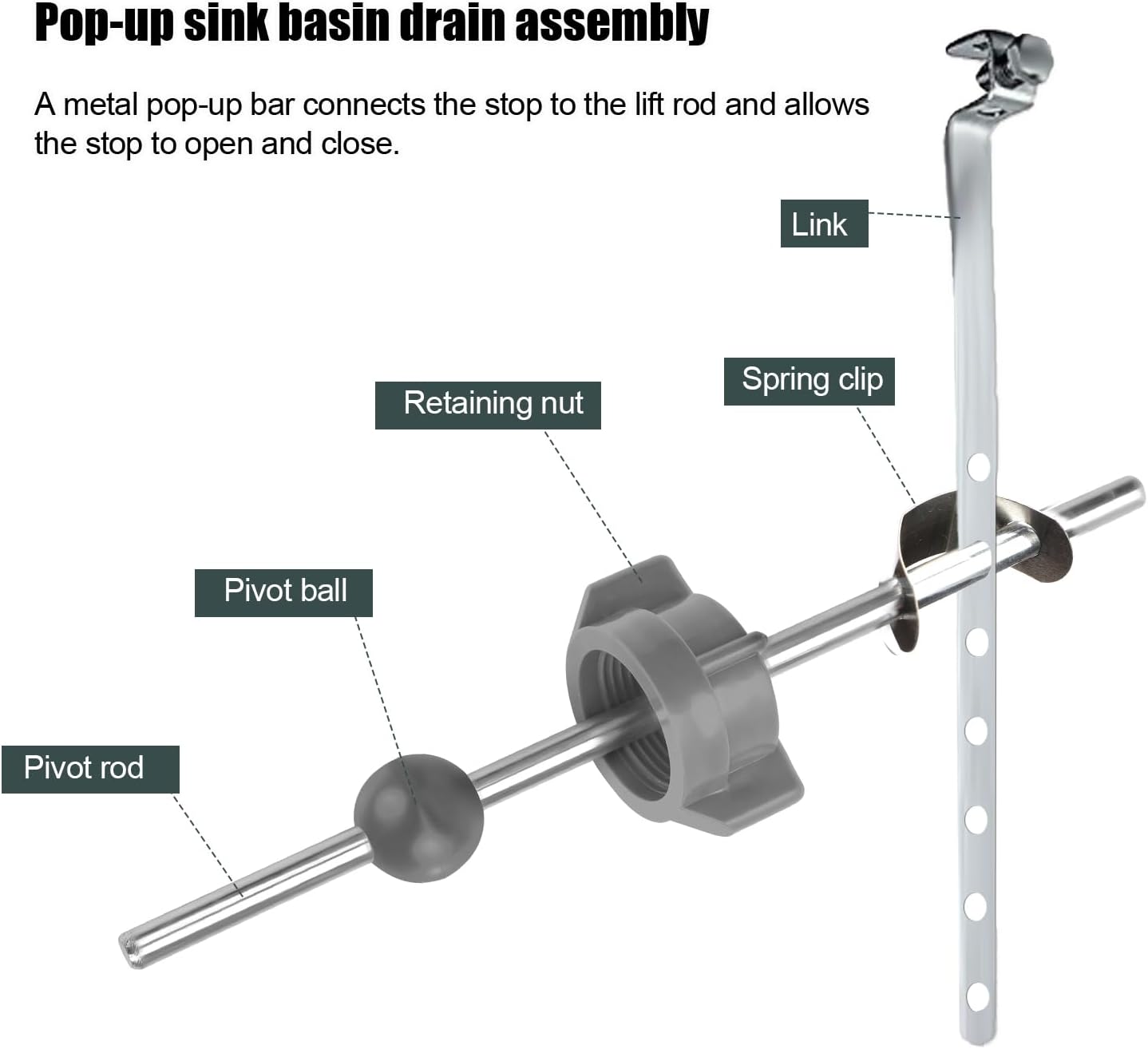 Pop-up sink basin drain assembly

A metal pop-up bar connects the stop to the lift rod and allows the stop to open and close.

Link

Spring clip

Retaining nut

Pivot ball

Pivot rod