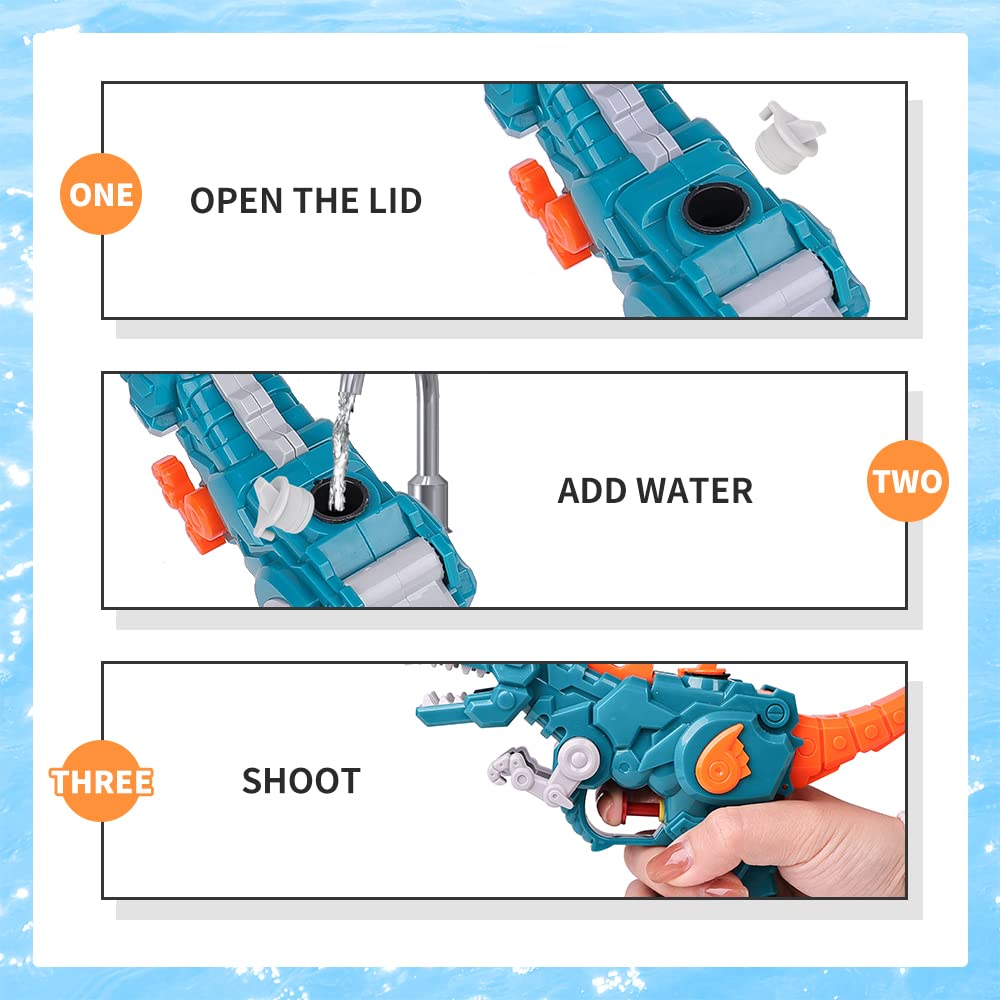 ONE
OPEN THE LID

ADD WATER
TWO

THREE
SHOOT