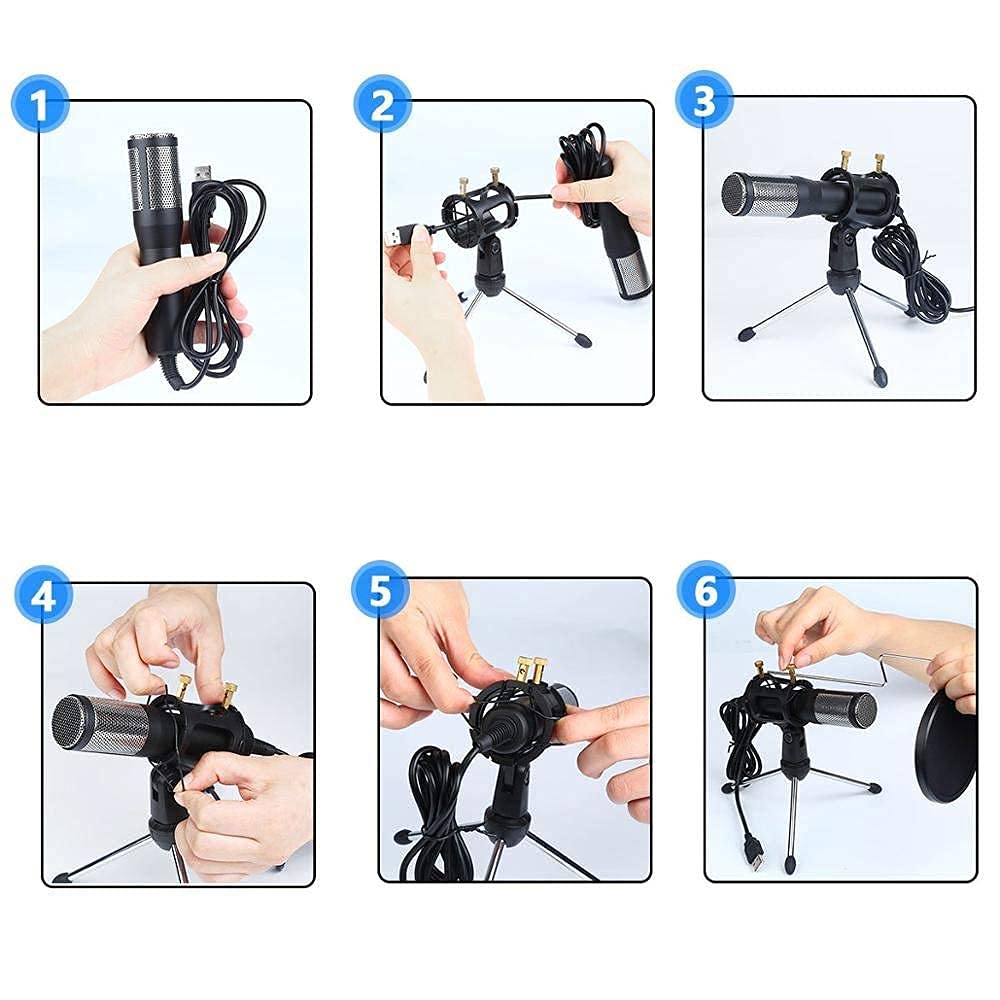 1

2

3

4

5

6