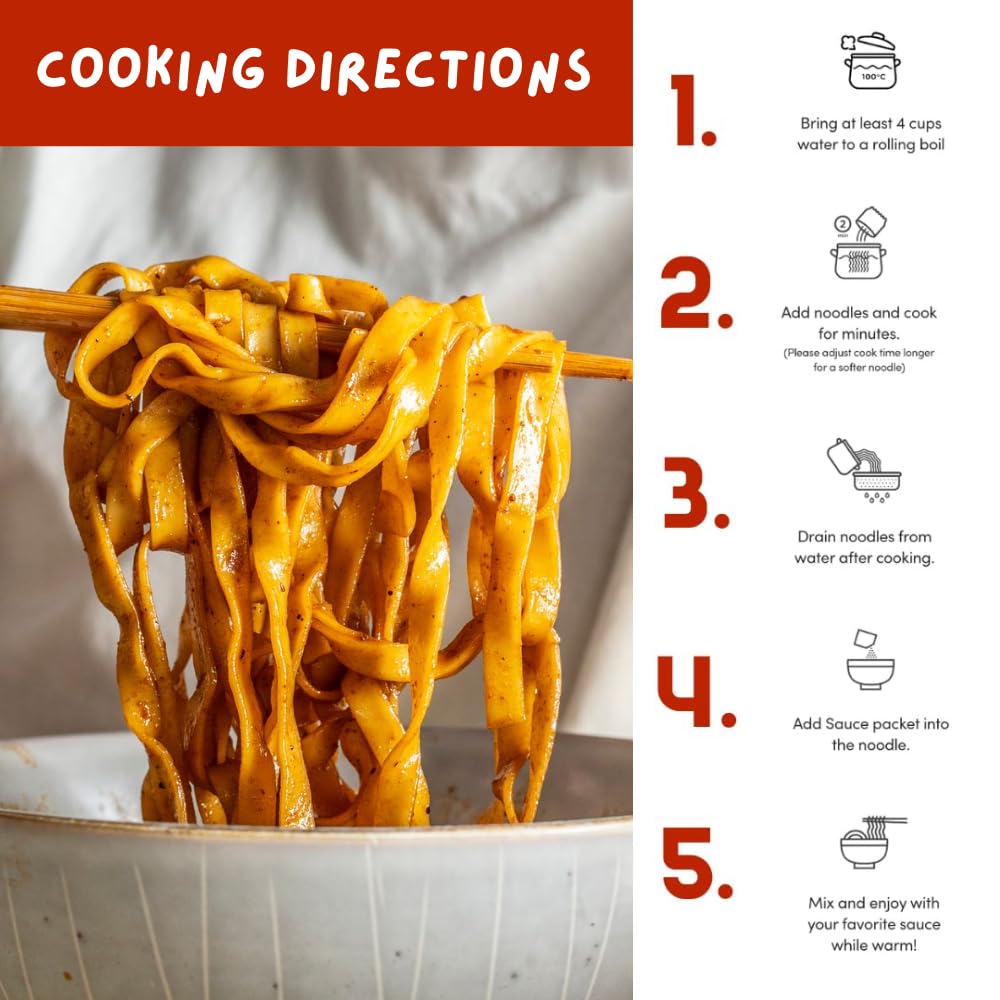 COOKING DIRECTIONS

1.

100°C

Bring at least 4 cups water to a rolling boil

2.

2

Add noodles and cook for minutes.
(Please adjust cook time longer for a softer noodle)

3.

Drain noodles from water after cooking.

4.

Add Sauce packet into the noodle.

5.

Mix and enjoy with your favorite sauce while warm!