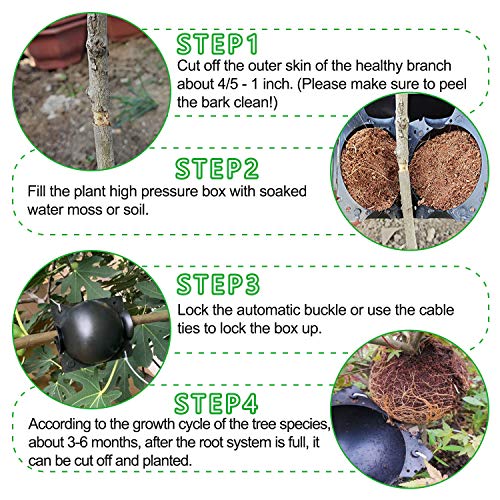 STEP1
Cut off the outer skin of the healthy branch about 4/5 - 1 inch. (Please make sure to peel the bark clean!)

STEP2
Fill the plant high pressure box with soaked water moss or soil.

STEP3
Lock the automatic buckle or use the cable ties to lock the box up.

STEP4
According to the growth cycle of the tree species, about 3-6 months, after the root system is full, it can be cut off and planted.