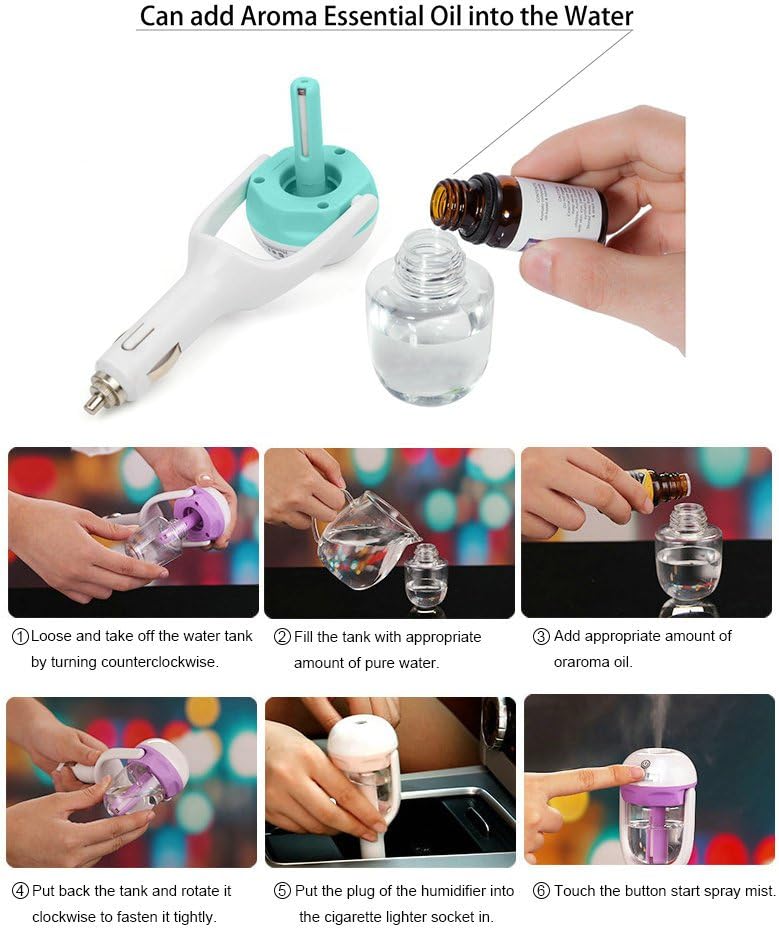 Can add Aroma Essential Oil into the Water

①Loose and take off the water tank by turning counterclockwise.

②Fill the tank with appropriate amount of pure water.

③ Add appropriate amount of oraroma oil.

④Put back the tank and rotate it clockwise to fasten it tightly.

⑤ Put the plug of the humidifier into the cigarette lighter socket in.

⑥ Touch the button start spray mist.