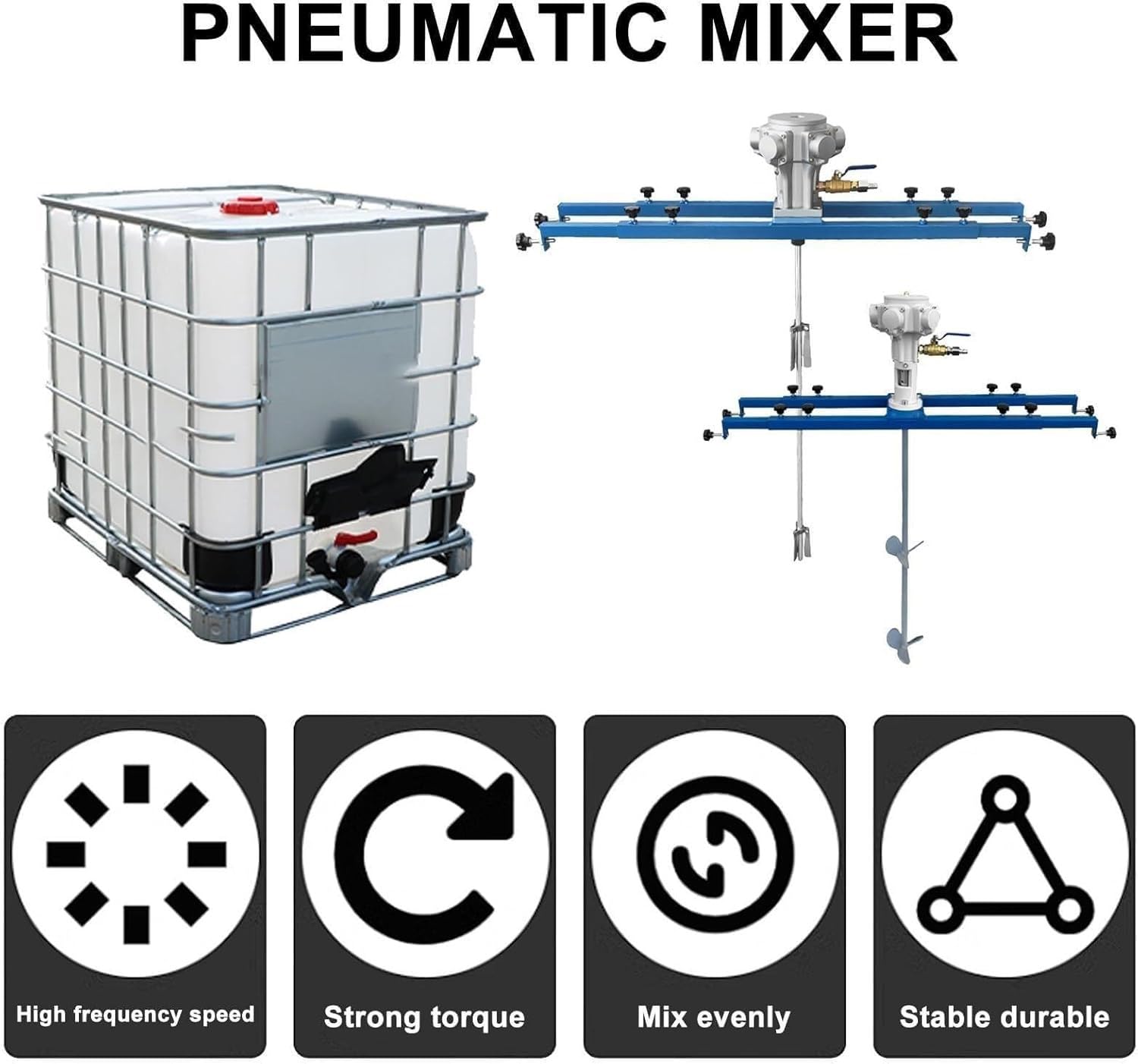 PNEUMATIC MIXER

High frequency speed

Strong torque

Mix evenly

Stable durable