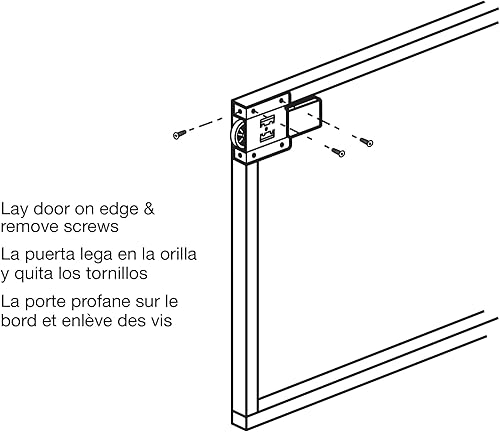 Lay door on edge & remove screws

La puerta lega en la orilla y quita los tornillos

La porte profane sur le bord et enlève des vis