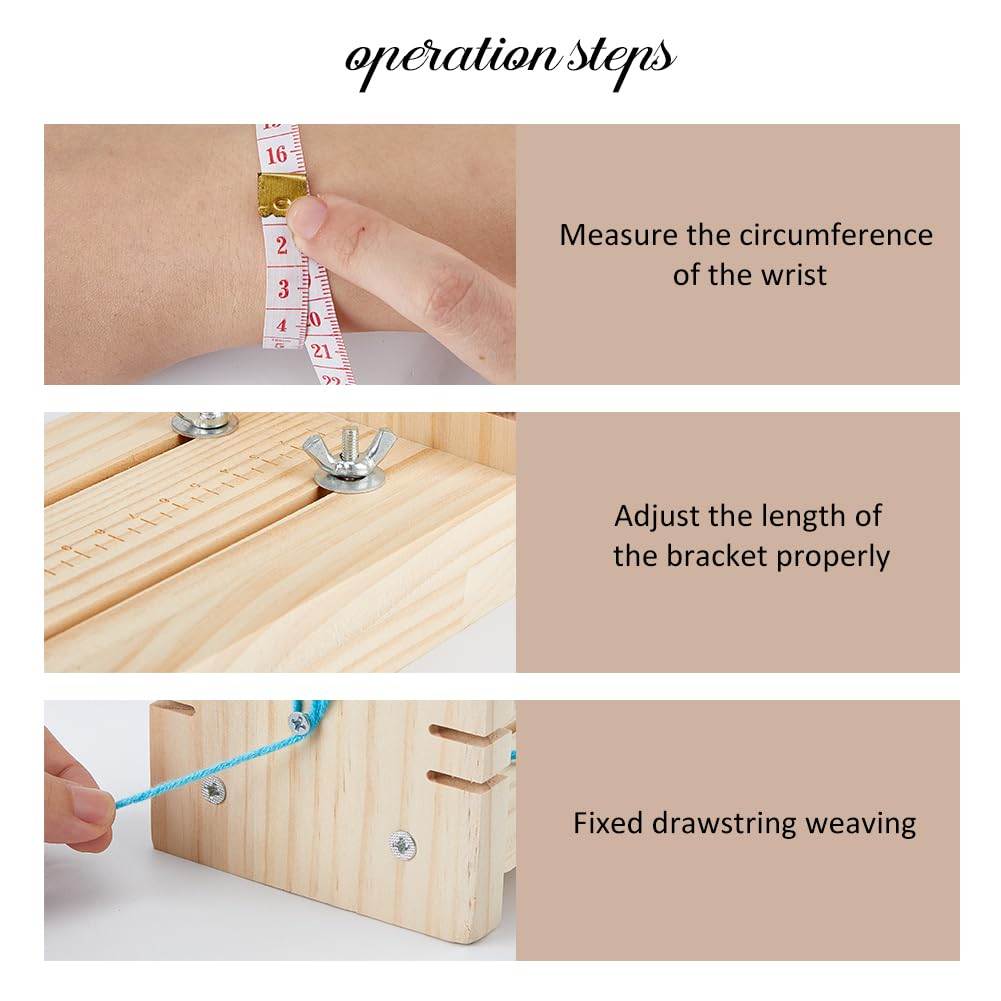 operation steps

16
2
3
4
20
21
22

Measure the circumference of the wrist

Adjust the length of the bracket properly

Fixed drawstring weaving