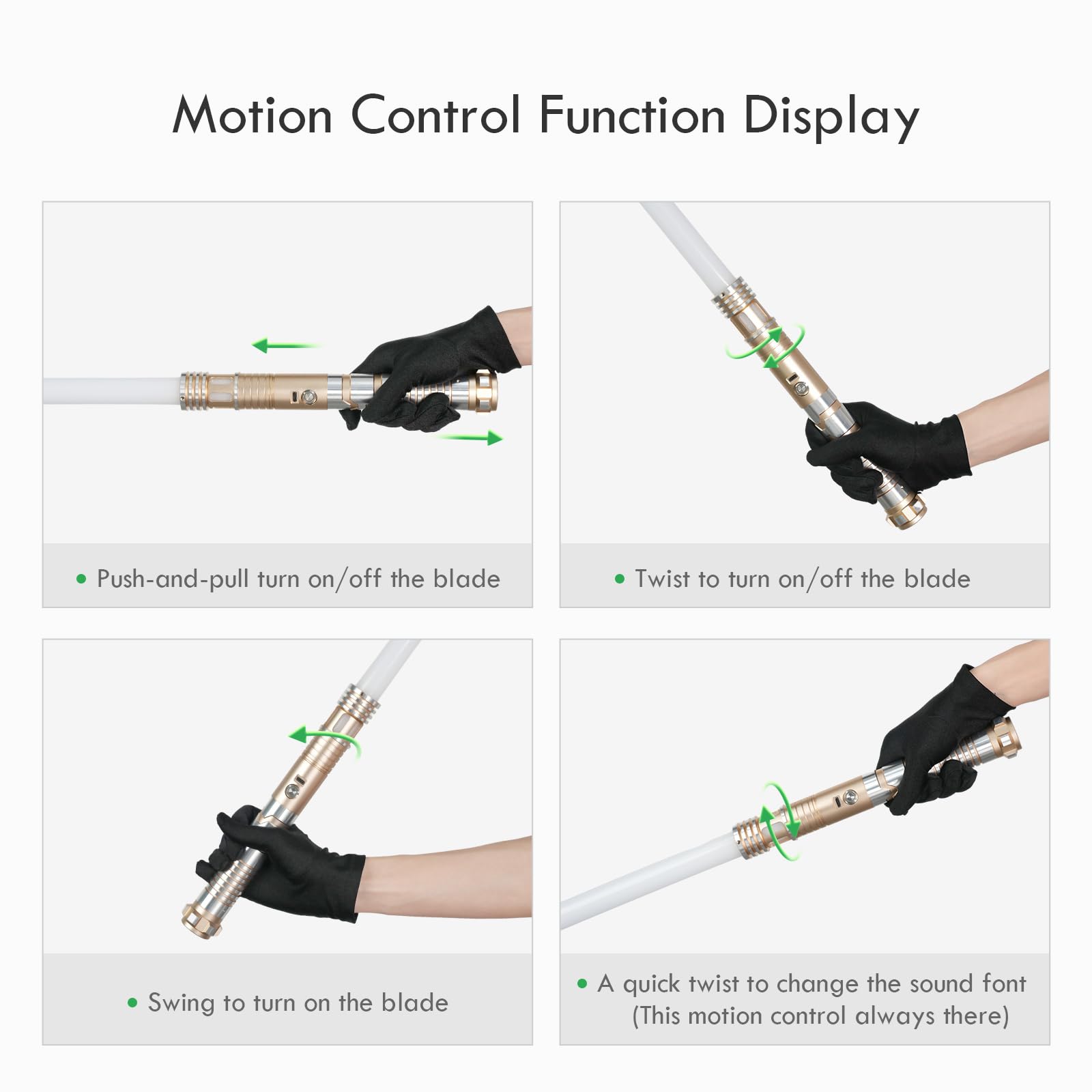 Motion Control Function Display

• Push-and-pull turn on/off the blade

• Twist to turn on/off the blade

• Swing to turn on the blade

• A quick twist to change the sound font
(This motion control always there)