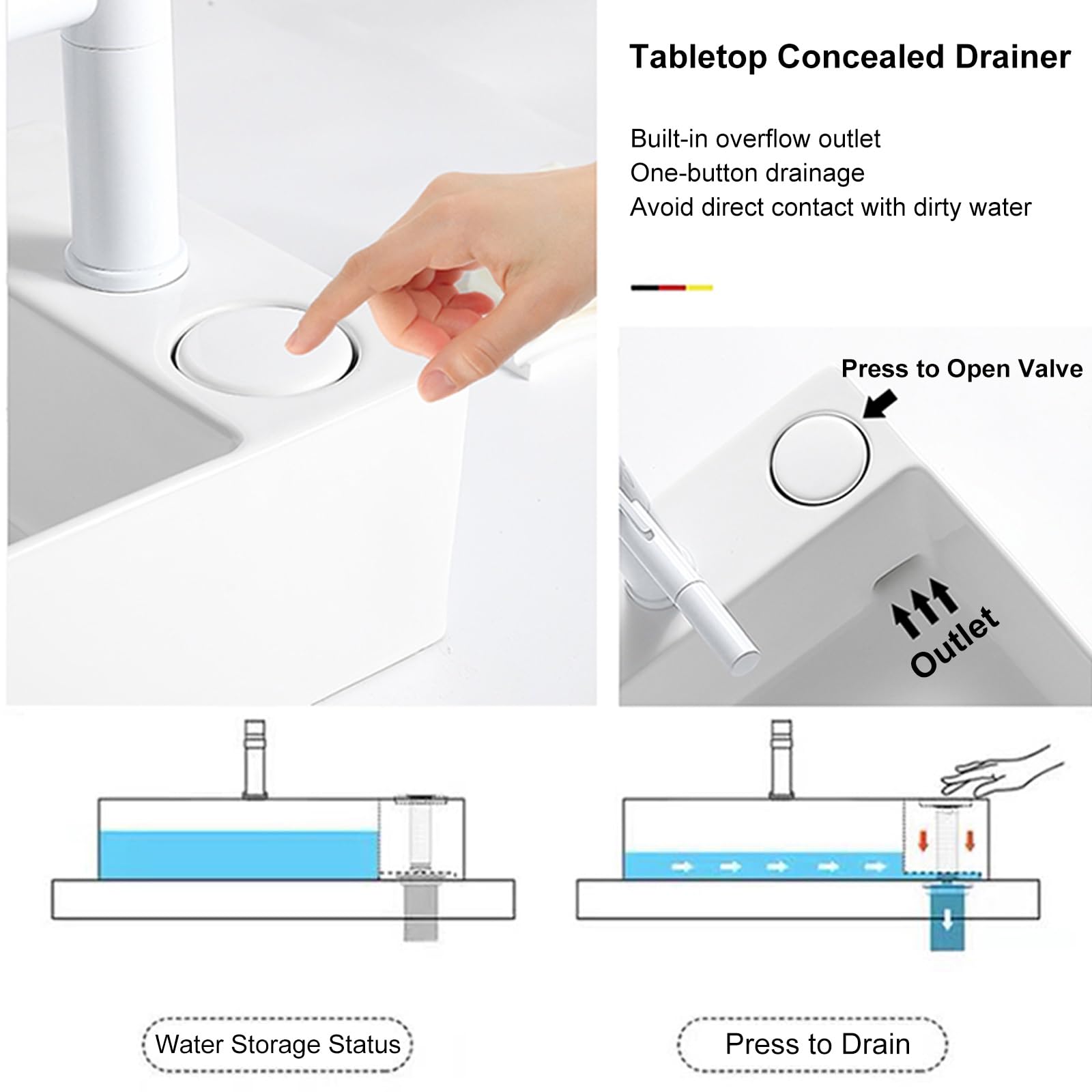 Tabletop Concealed Drainer

Built-in overflow outlet
One-button drainage
Avoid direct contact with dirty water

Press to Open Valve

Outlet

Water Storage Status

Press to Drain