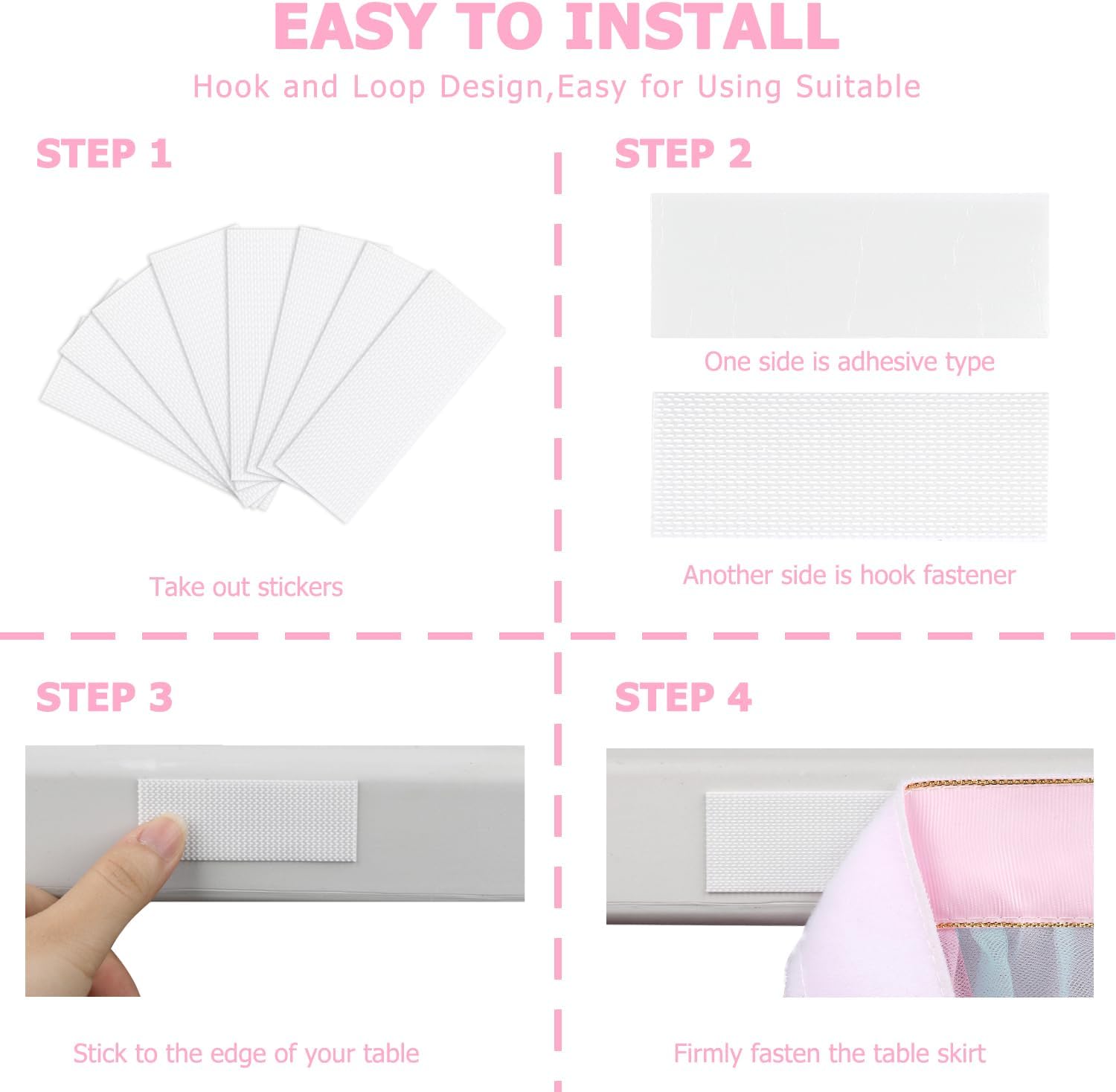 EASY TO INSTALL

Hook and Loop Design,Easy for Using Suitable

STEP 1

Take out stickers

STEP 2

One side is adhesive type

Another side is hook fastener

STEP 3

Stick to the edge of your table

STEP 4

Firmly fasten the table skirt