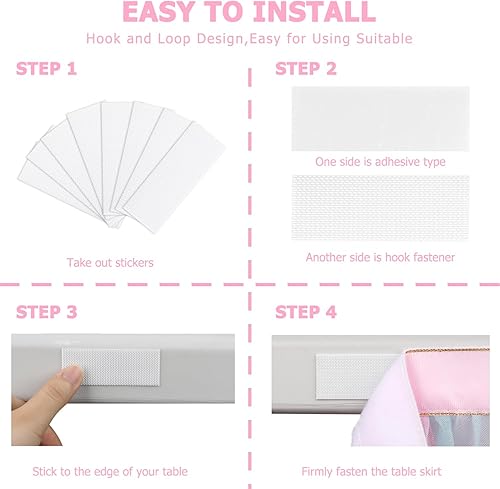 EASY TO INSTALL

Hook and Loop Design,Easy for Using Suitable

STEP 1

Take out stickers

STEP 2

One side is adhesive type

Another side is hook fastener

STEP 3

Stick to the edge of your table

STEP 4

Firmly fasten the table skirt