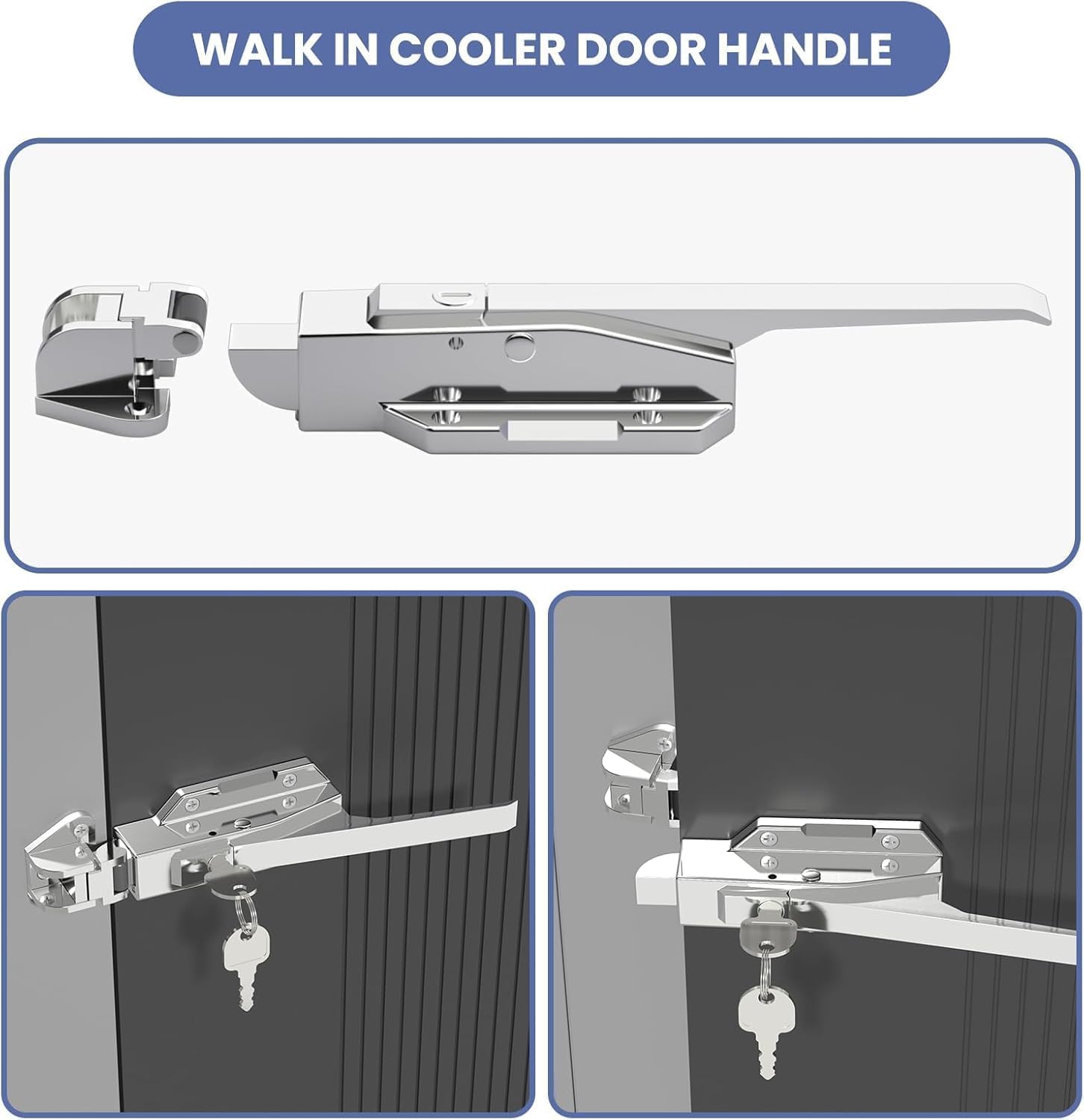 WALK IN COOLER DOOR HANDLE