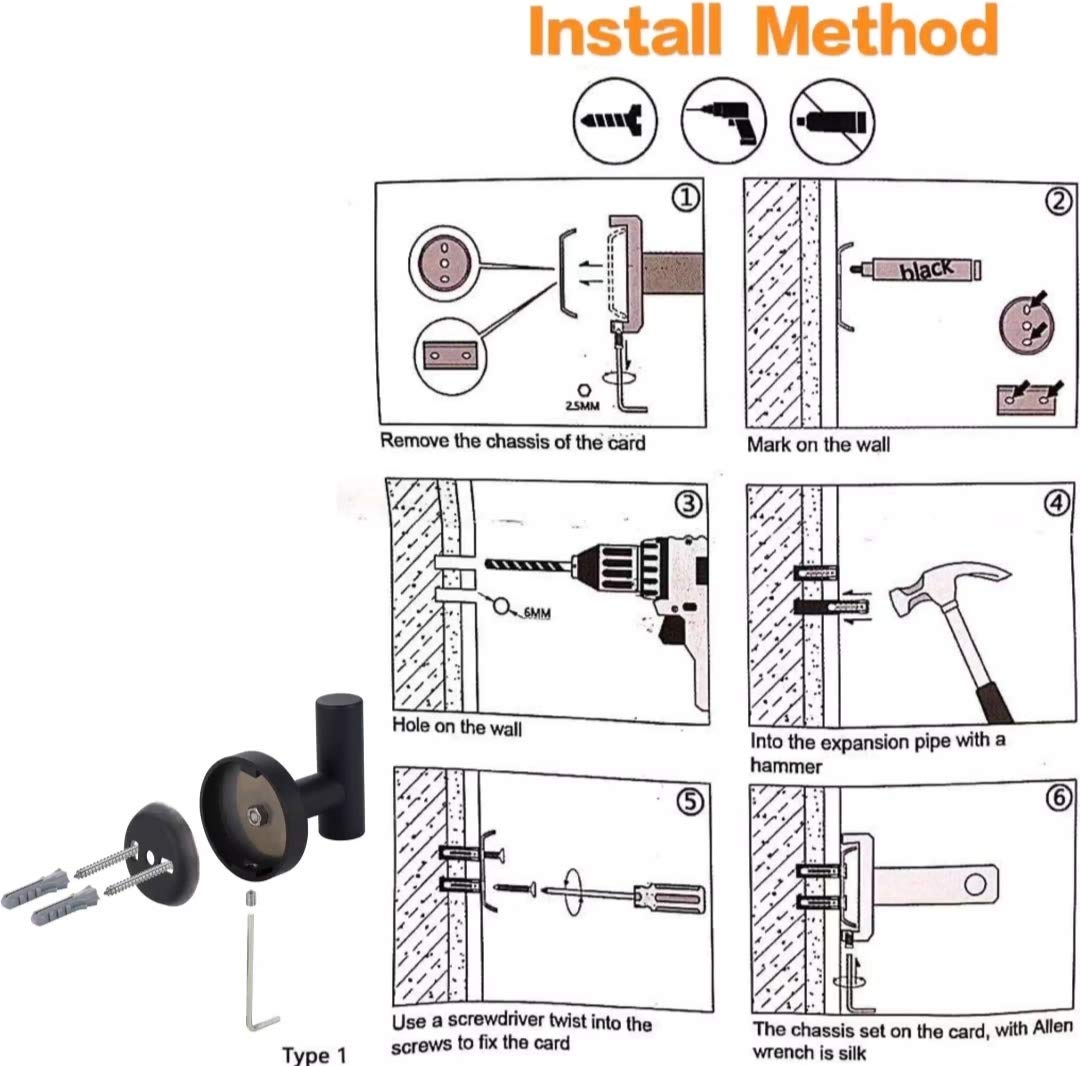 Install Method

①

2.5MM

Remove the chassis of the card

②

black

Mark on the wall

③

6MM

Hole on the wall

④

Into the expansion pipe with a hammer

⑤

Use a screwdriver twist into the screws to fix the card

⑥

The chassis set on the card, with Allen wrench is silk

Type 1