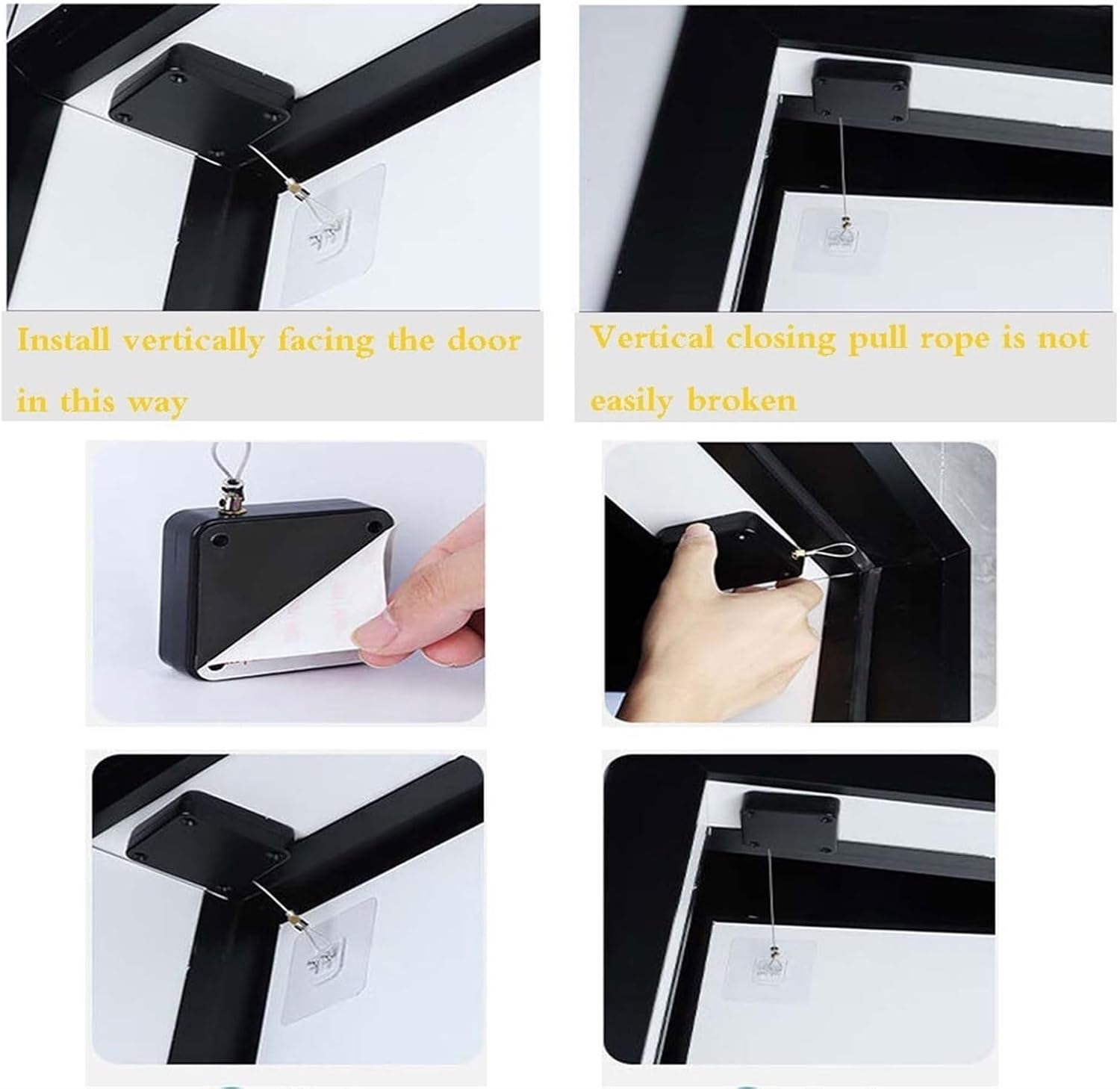 Install vertically facing the door in this way

Vertical closing pull rope is not easily broken