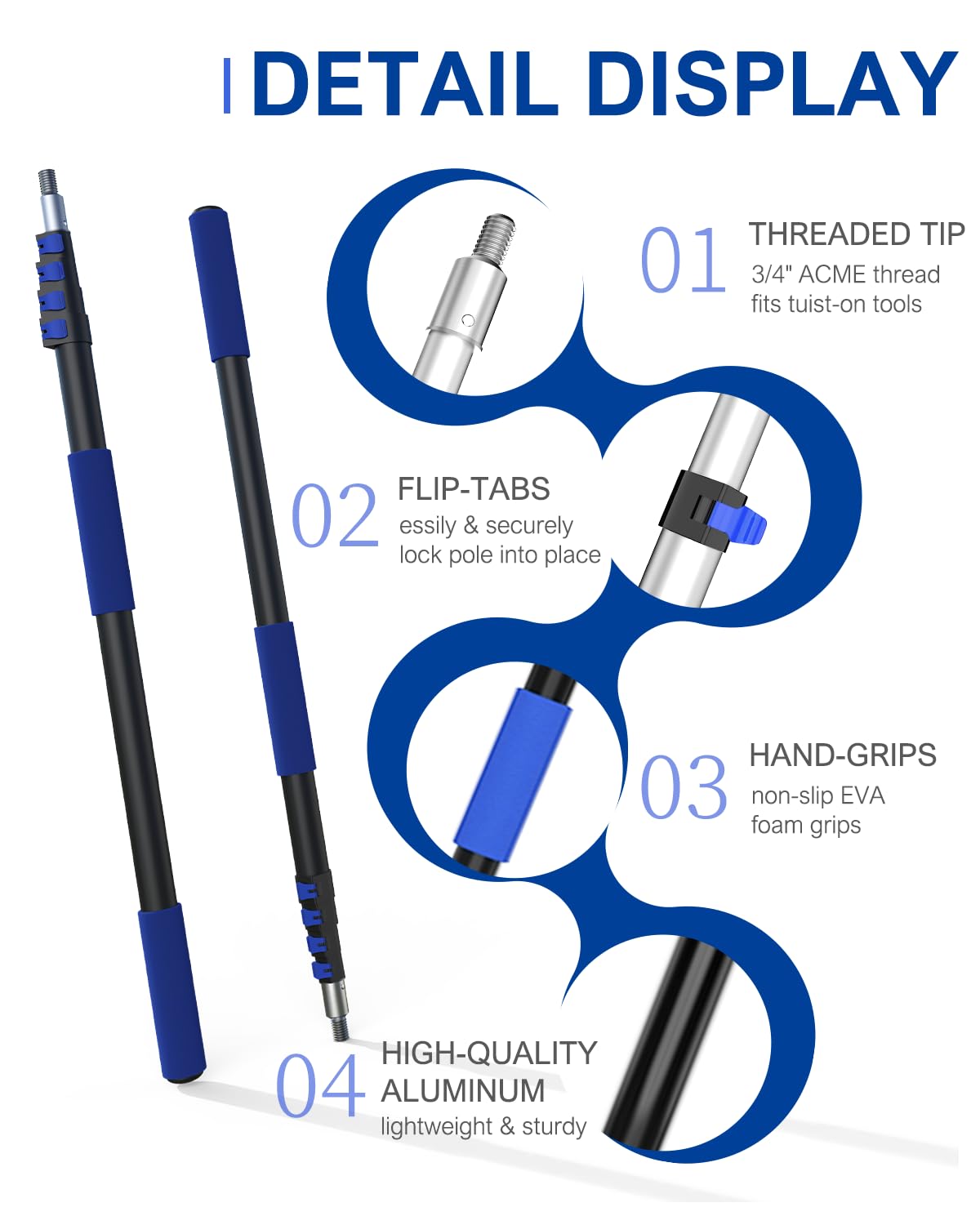 DETAIL DISPLAY

01 THREADED TIP
3/4" ACME thread fits tuist-on tools

02 FLIP-TABS
essily & securely lock pole into place

03 HAND-GRIPS
non-slip EVA foam grips

04 HIGH-QUALITY ALUMINUM
lightweight & sturdy