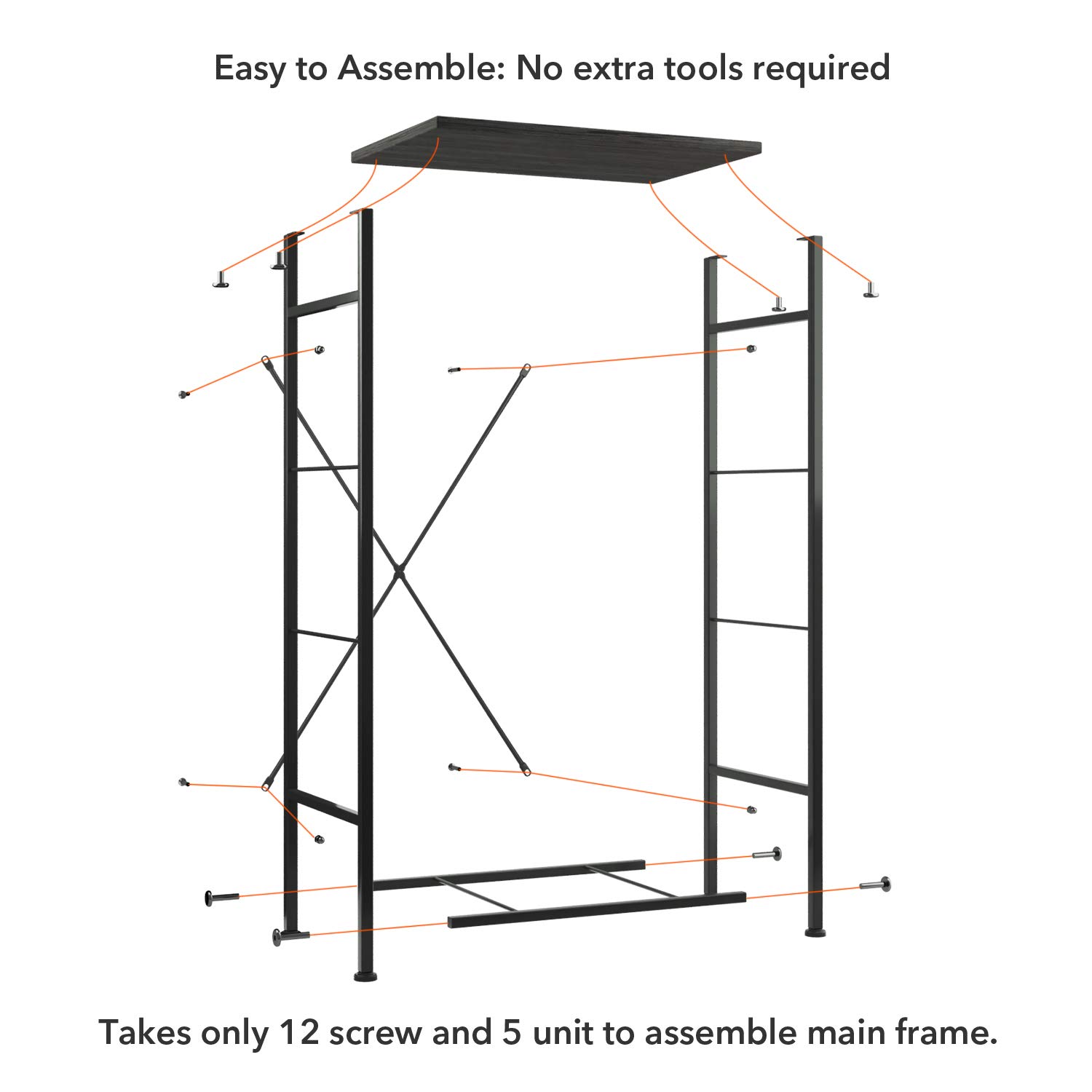 Easy to Assemble: No extra tools required

Takes only 12 screw and 5 unit to assemble main frame.