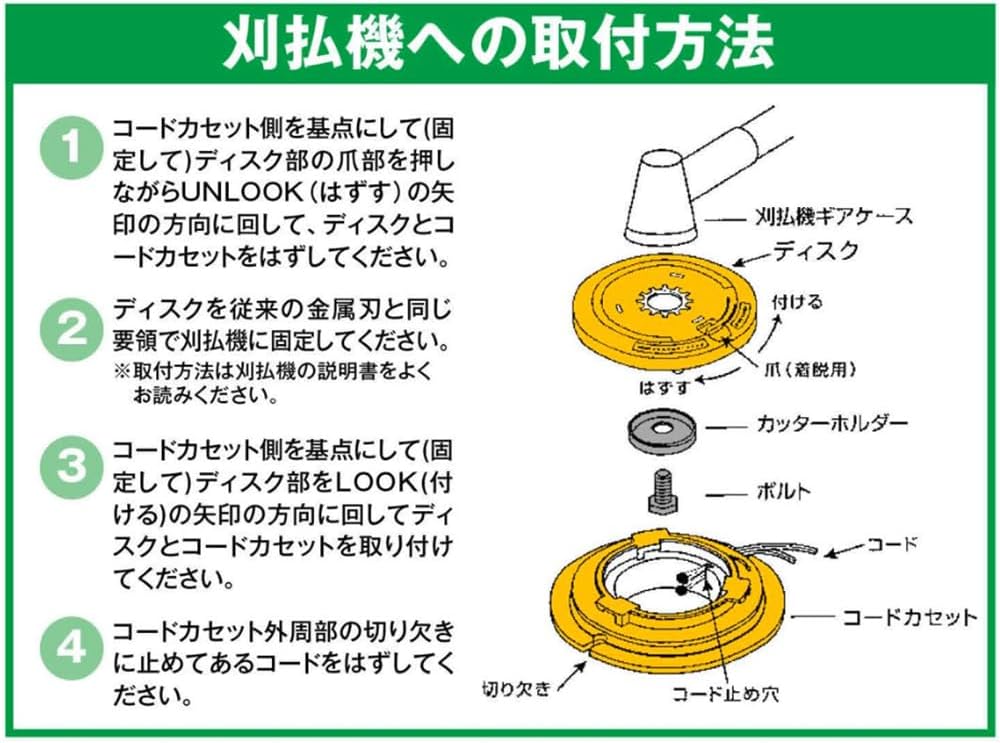 刈払機への取付方法

1 コードカセット側を基点にして(固定して)ディスク部の爪部を押しながらUNLOOK（はずす）の矢印の方向に回して、ディスクとコードカセットをはずしてください。

2 ディスクを従来の金属刃と同じ要領で刈払機に固定してください。
※取付方法は刈払機の説明書をよくお読みください。

3 コードカセット側を基点にして(固定して)ディスク部をLOOK(付ける)の矢印の方向に回してディスクとコードカセットを取り付けてください。

4 コードカセット外周部の切り欠きに止めてあるコードをはずしてください。

刈払機ギアケース
ディスク
付ける
爪（着脱用）
はずす
カッターホルダー
ボルト
コード
コードカセット
切り欠き
コード止め穴