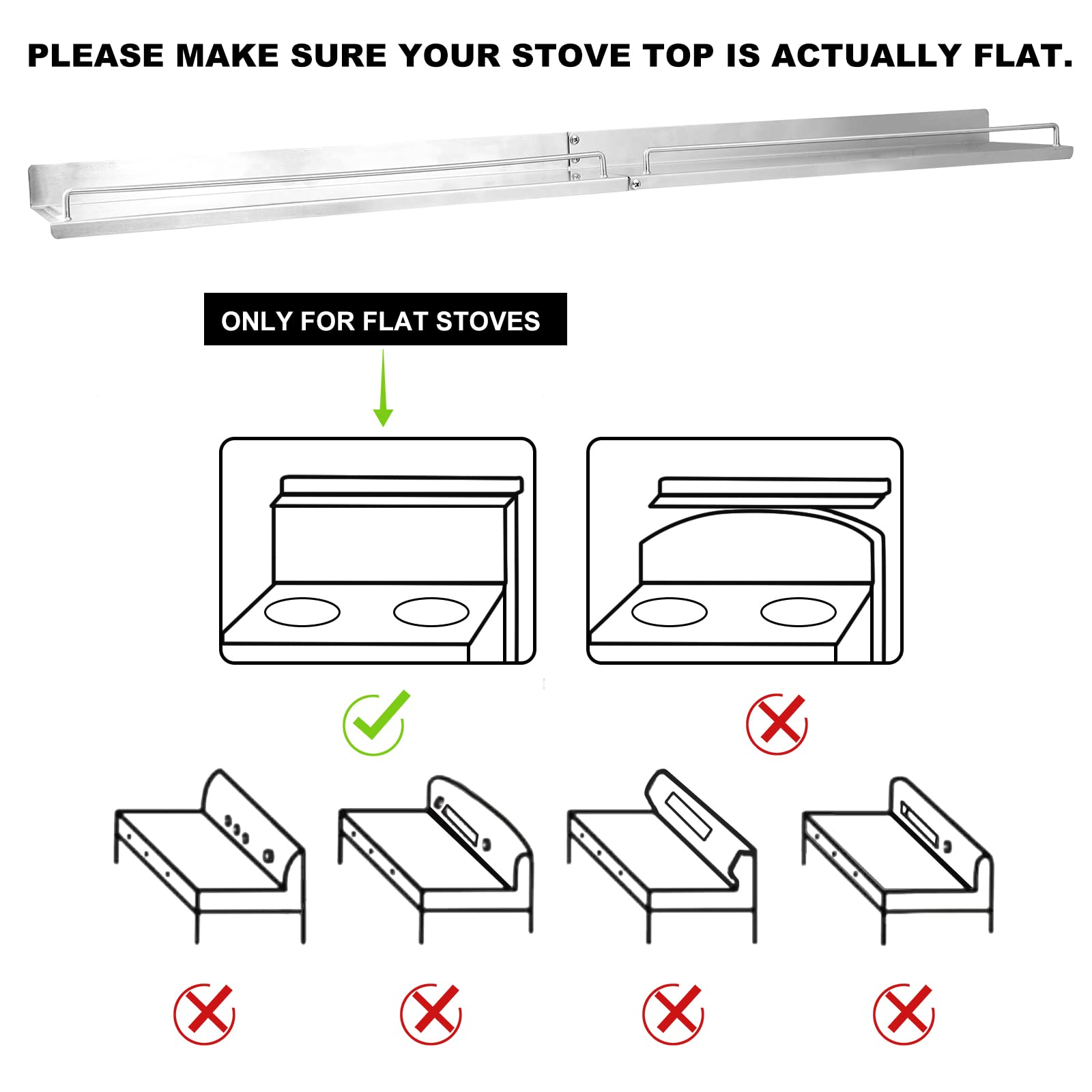 PLEASE MAKE SURE YOUR STOVE TOP IS ACTUALLY FLAT.

ONLY FOR FLAT STOVES