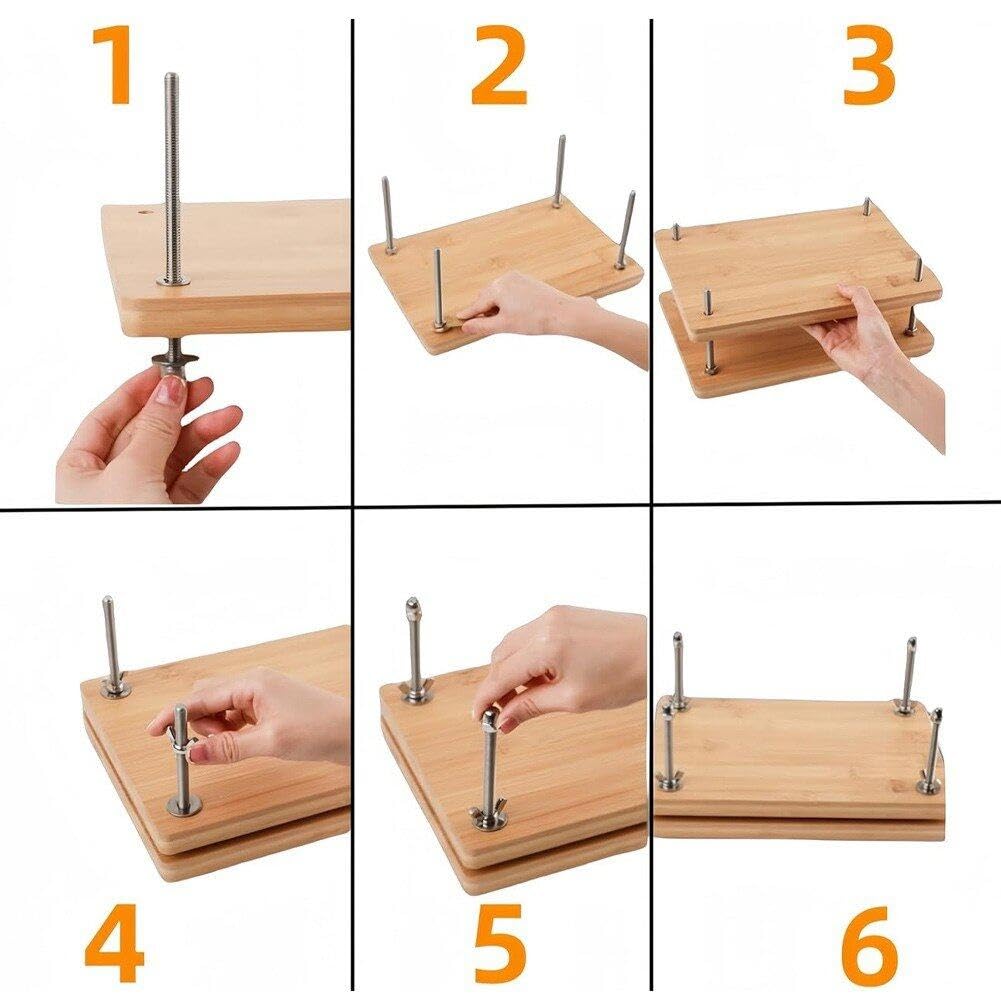 1

2

3

4

5

6