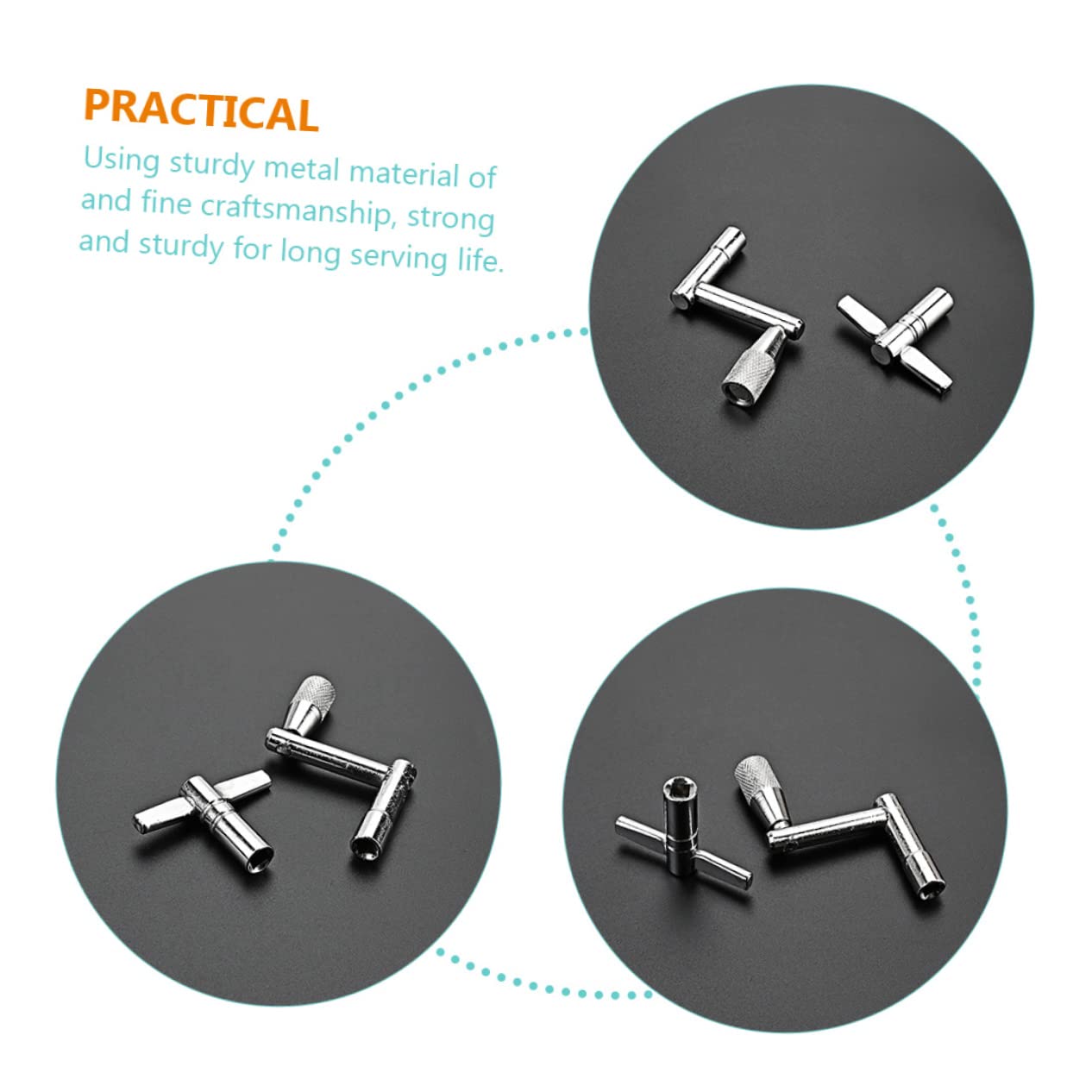 PRACTICAL

Using sturdy metal material of and fine craftsmanship, strong and sturdy for long serving life.