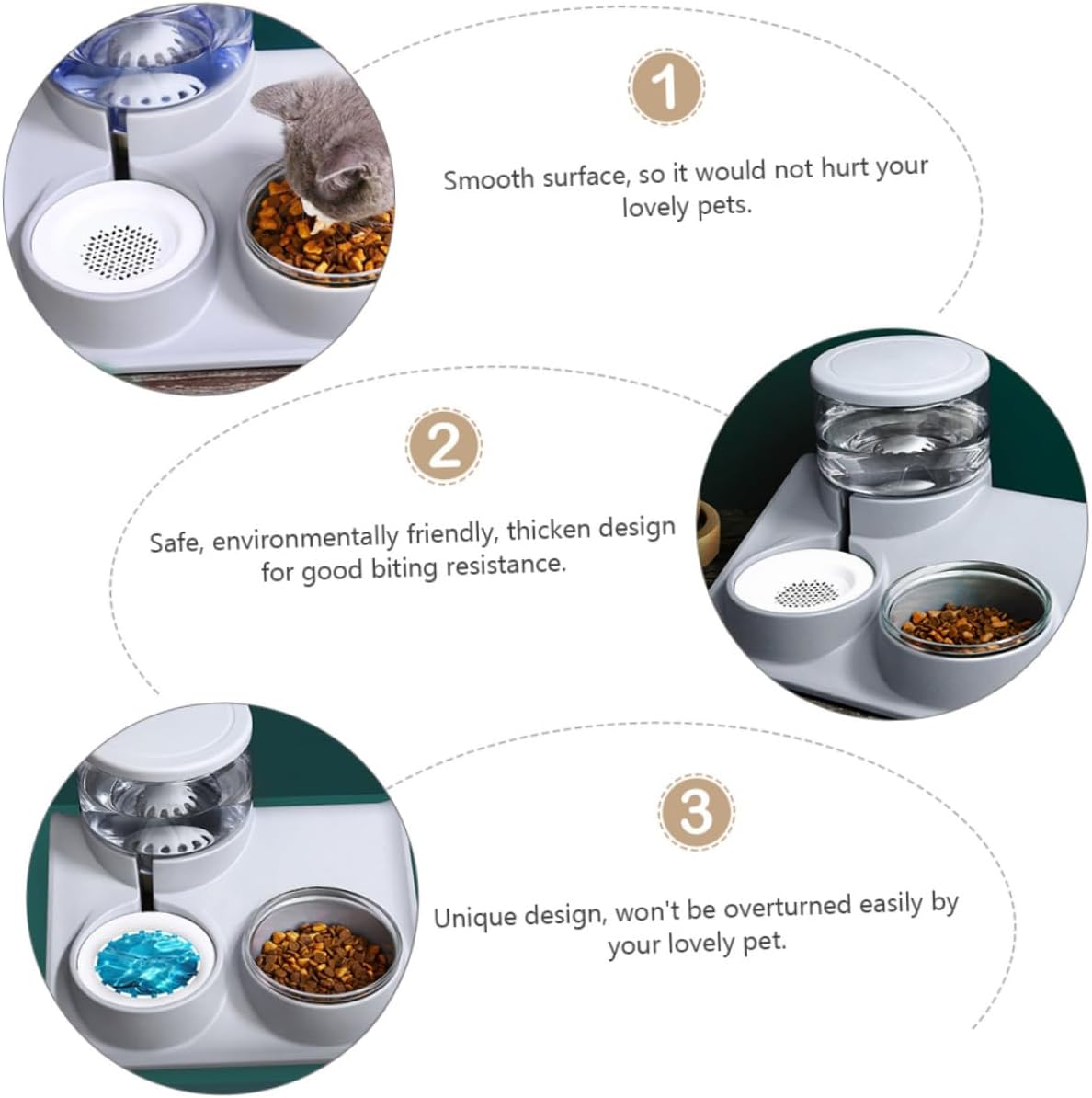 1

Smooth surface, so it would not hurt your lovely pets.

2

Safe, environmentally friendly, thicken design for good biting resistance.

3

Unique design, won't be overturned easily by your lovely pet.