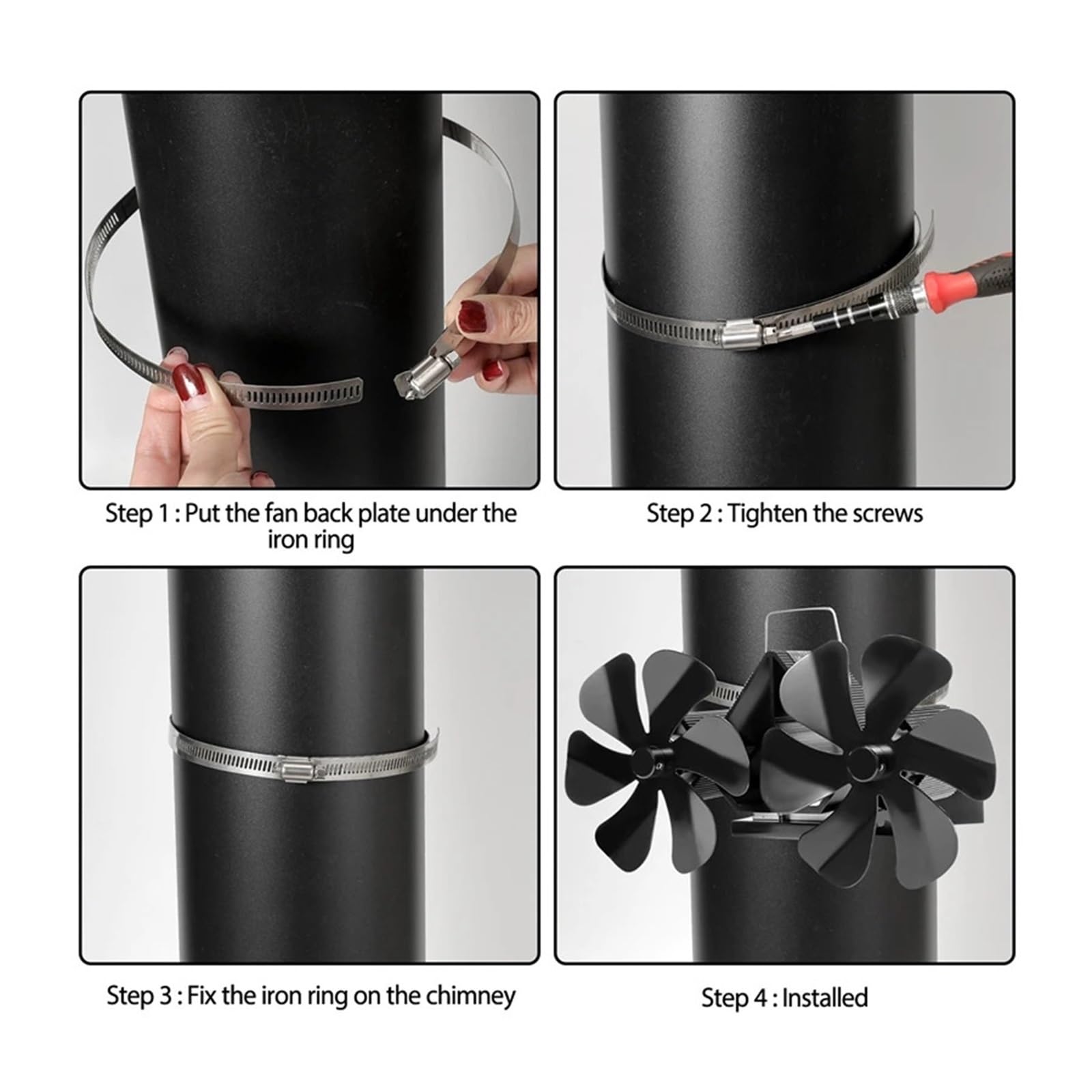 Step 1 : Put the fan back plate under the iron ring

Step 2 : Tighten the screws

Step 3 : Fix the iron ring on the chimney

Step 4 : Installed