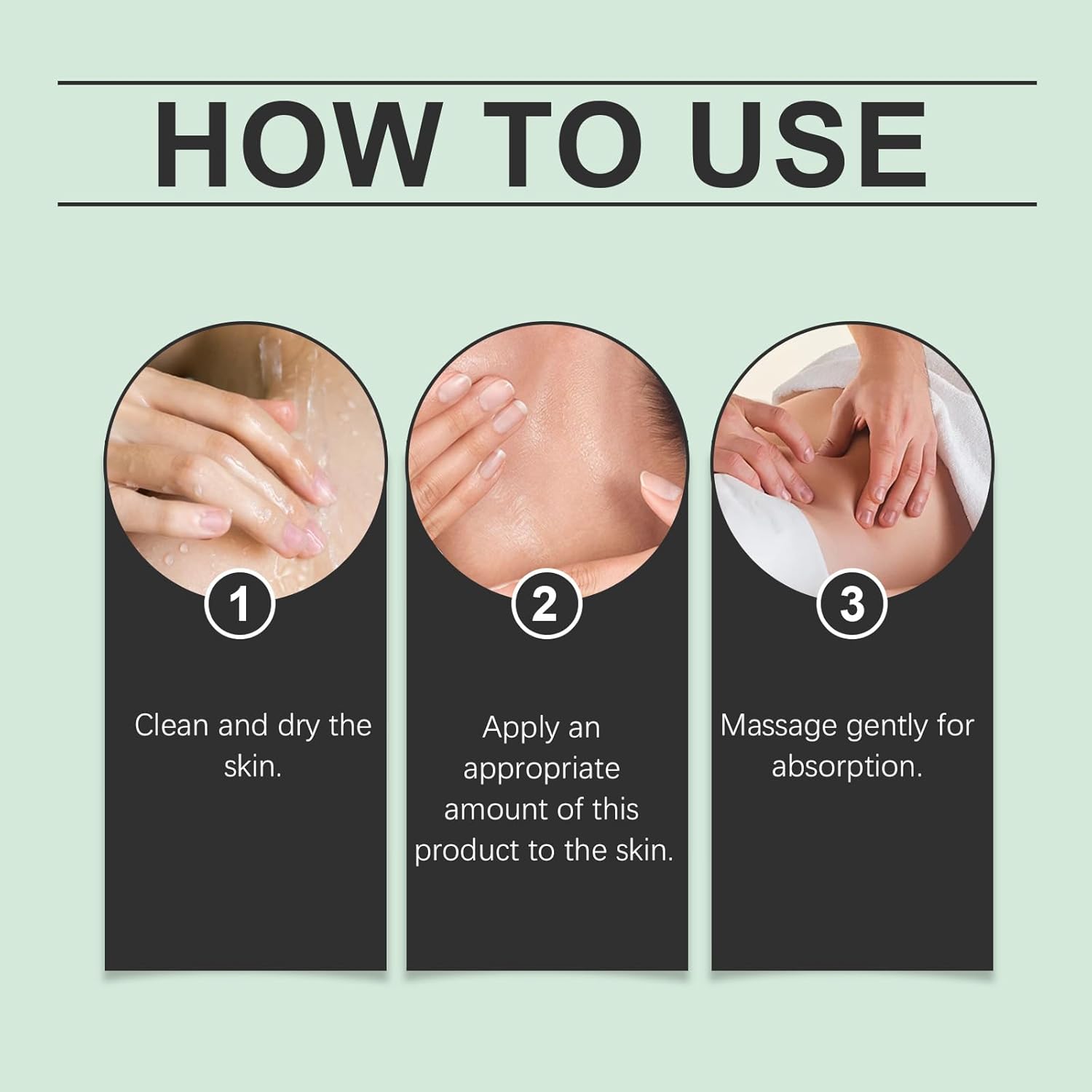 HOW TO USE

1

Clean and dry the skin.

2

Apply an appropriate amount of this product to the skin.

3

Massage gently for absorption.