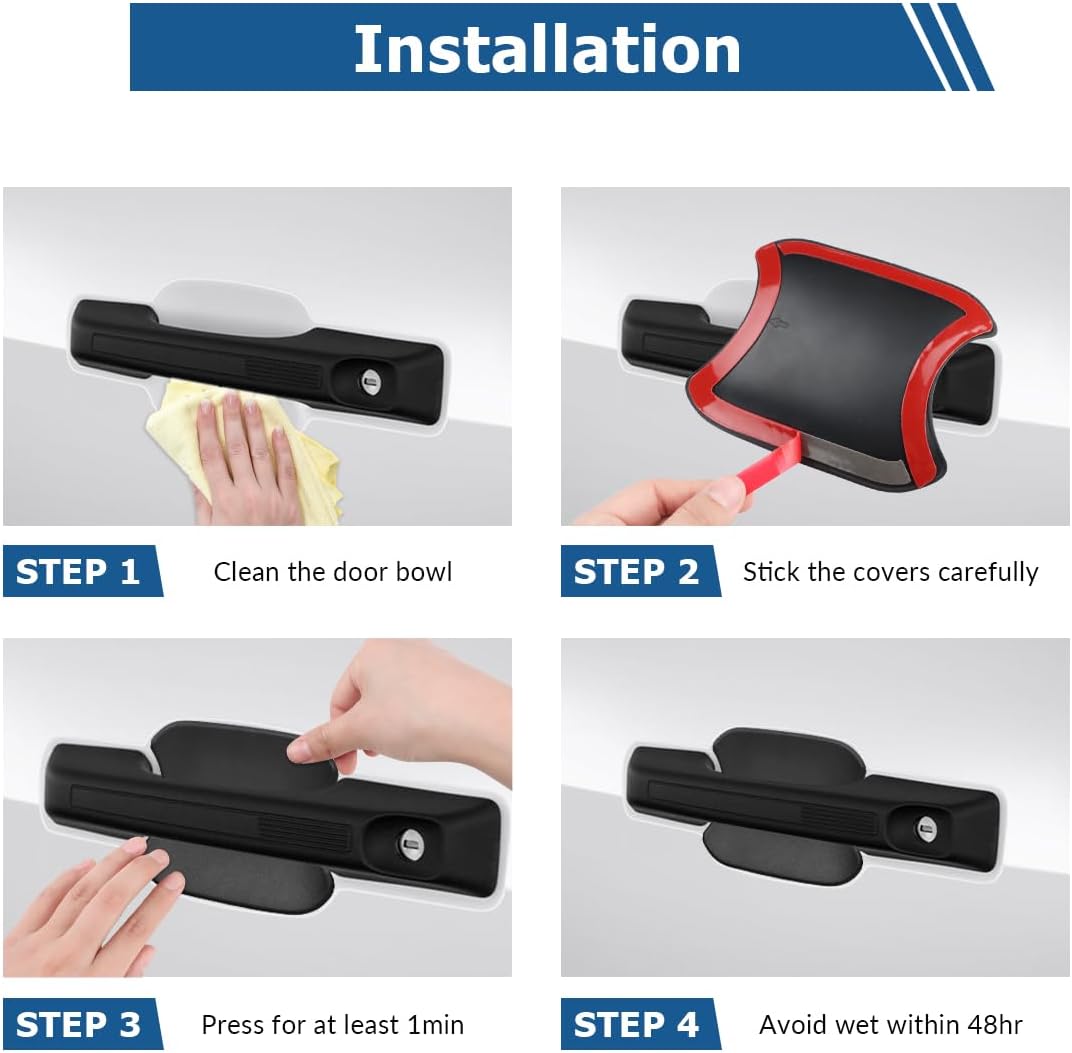 Installation

STEP 1 Clean the door bowl

STEP 2 Stick the covers carefully

STEP 3 Press for at least 1min

STEP 4 Avoid wet within 48hr