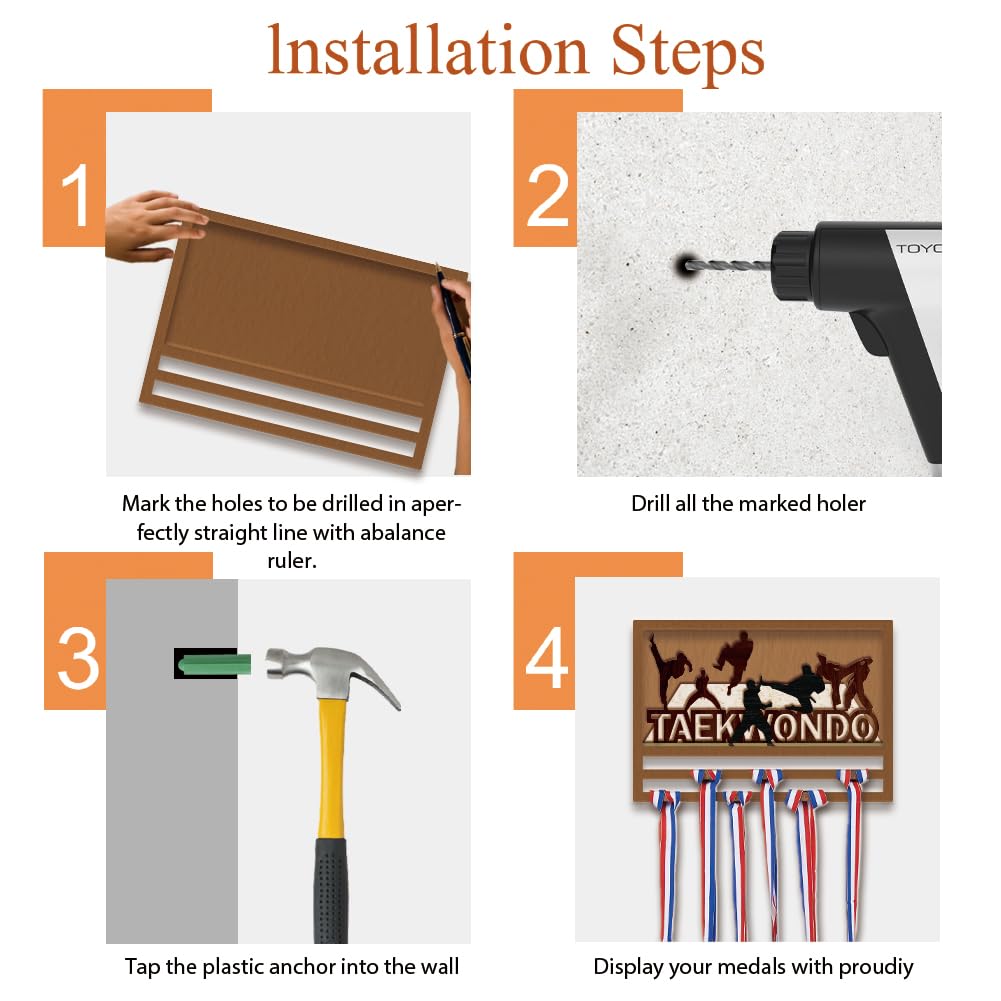 Installation Steps

1

Mark the holes to be drilled in aperfectly straight line with abalance ruler.

2

TOYO

Drill all the marked holer

3

Tap the plastic anchor into the wall

4

TAEKWONDO

Display your medals with proudiy