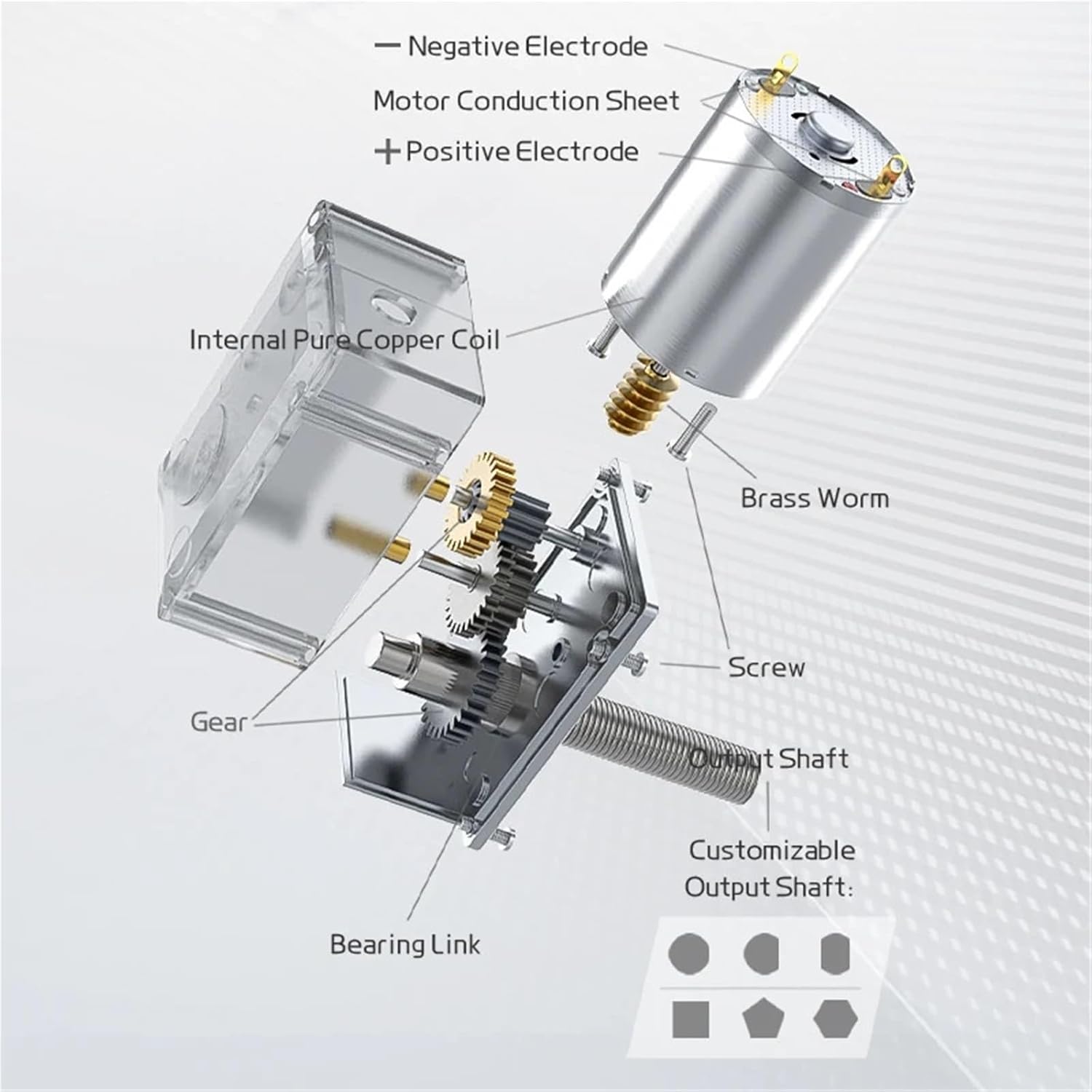 — Negative Electrode
Motor Conduction Sheet
+ Positive Electrode
Internal Pure Copper Coil
Brass Worm
Screw
Gear
Output Shaft
Customizable Output Shaft:
Bearing Link