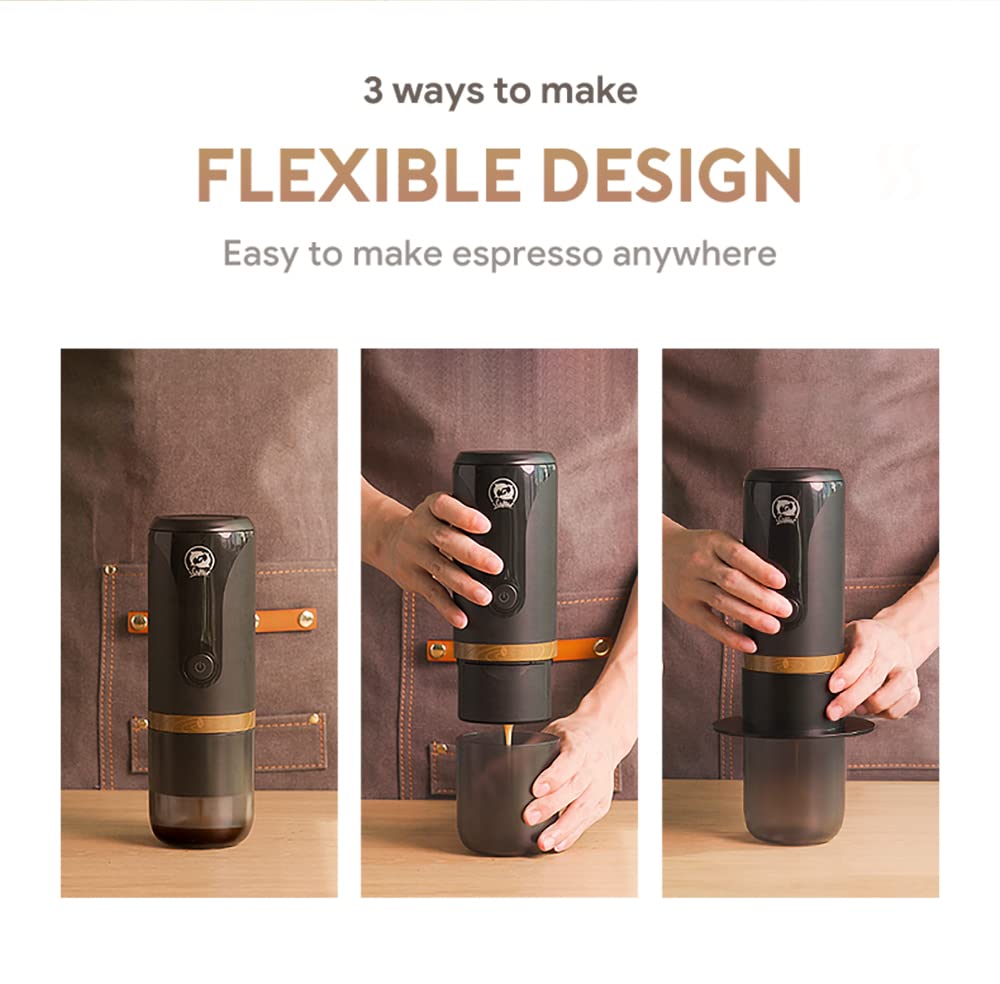 3 ways to make

FLEXIBLE DESIGN

Easy to make espresso anywhere