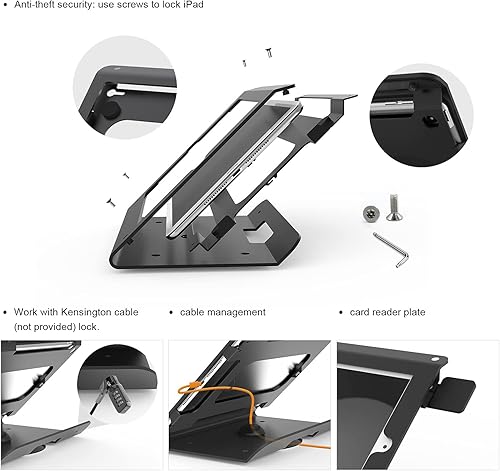 • Anti-theft security: use screws to lock iPad

• Work with Kensington cable (not provided) lock.

• cable management

• card reader plate