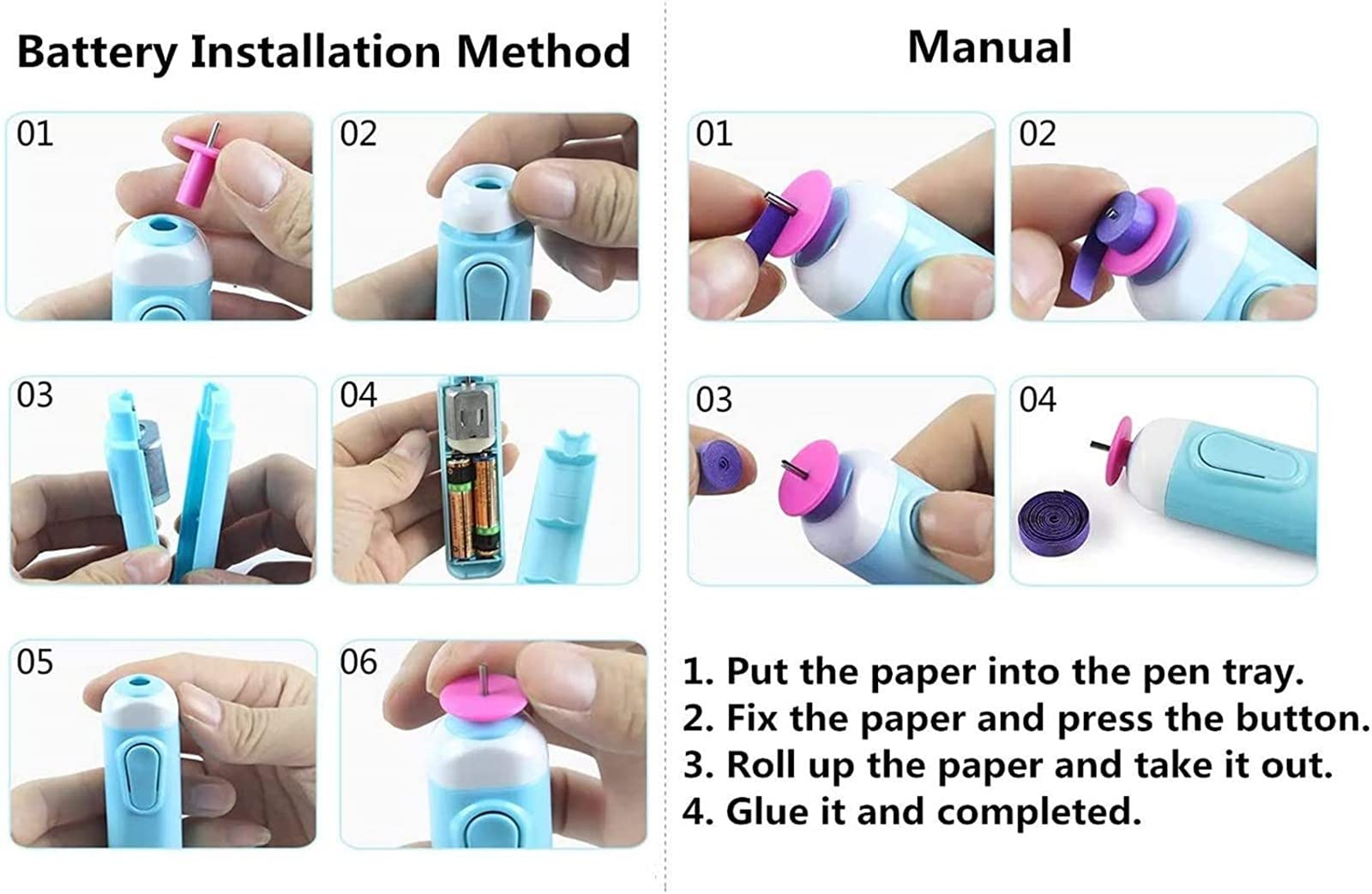 Battery Installation Method

01

02

03

04

05

06

Manual

01

02

03

04

1. Put the paper into the pen tray.
2. Fix the paper and press the button.
3. Roll up the paper and take it out.
4. Glue it and completed.