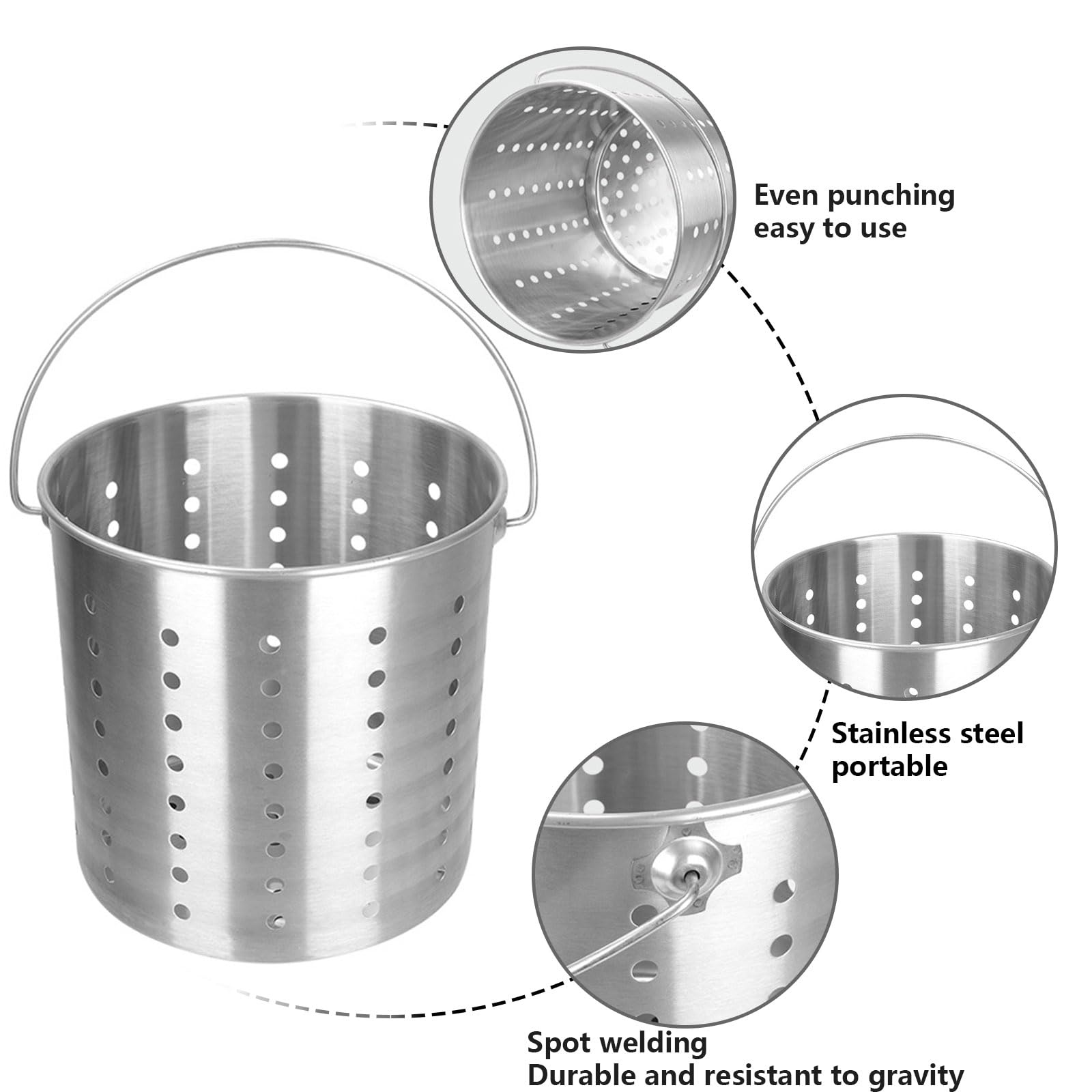 Even punching
easy to use

Stainless steel
portable

Spot welding
Durable and resistant to gravity