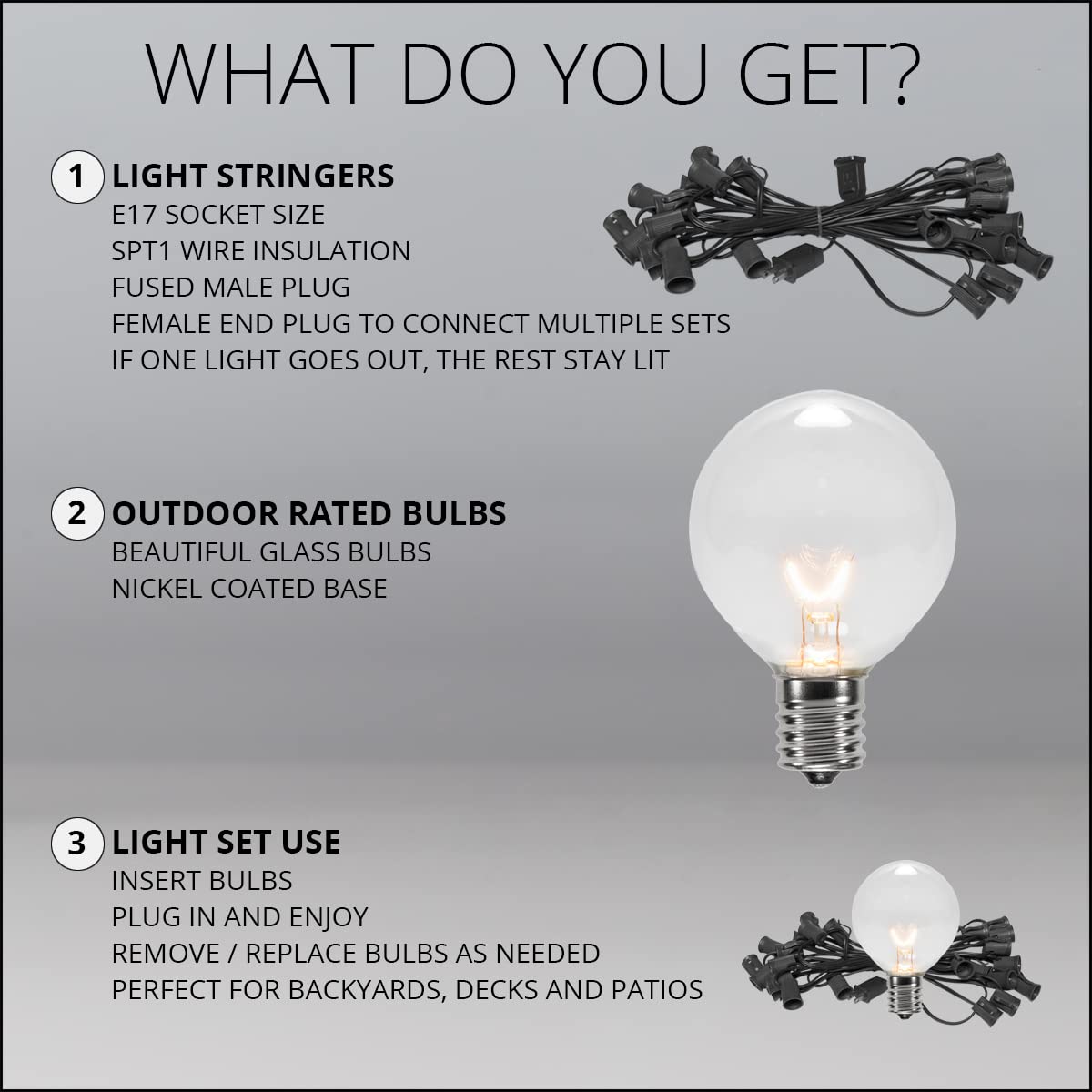 WHAT DO YOU GET?

1 LIGHT STRINGERS
E17 SOCKET SIZE
SPT1 WIRE INSULATION
FUSED MALE PLUG
FEMALE END PLUG TO CONNECT MULTIPLE SETS
IF ONE LIGHT GOES OUT, THE REST STAY LIT

2 OUTDOOR RATED BULBS
BEAUTIFUL GLASS BULBS
NICKEL COATED BASE

3 LIGHT SET USE
INSERT BULBS
PLUG IN AND ENJOY
REMOVE / REPLACE BULBS AS NEEDED
PERFECT FOR BACKYARDS, DECKS AND PATIOS