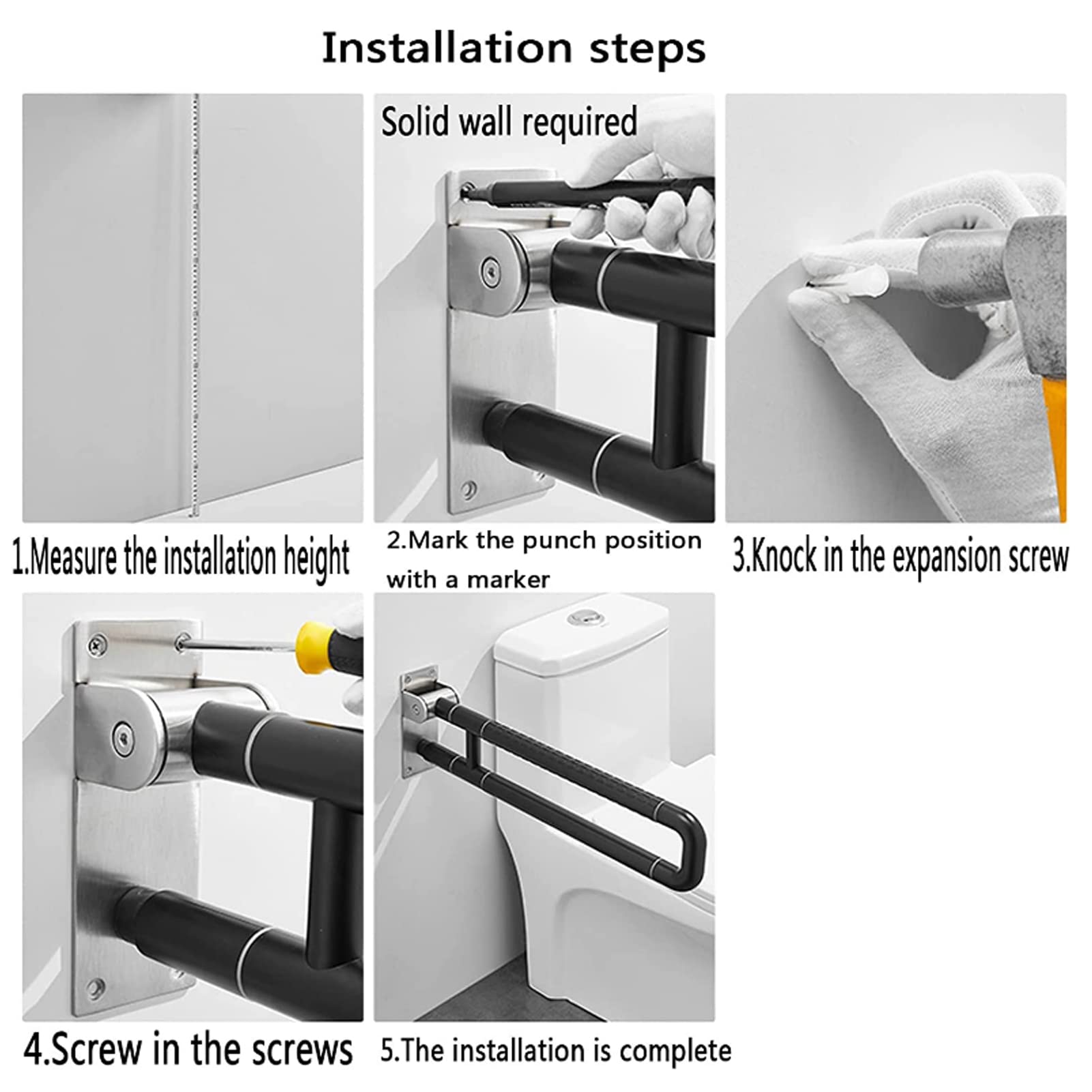 Installation steps

Solid wall required

1.Measure the installation height

2.Mark the punch position with a marker

3.Knock in the expansion screw

4.Screw in the screws

5.The installation is complete