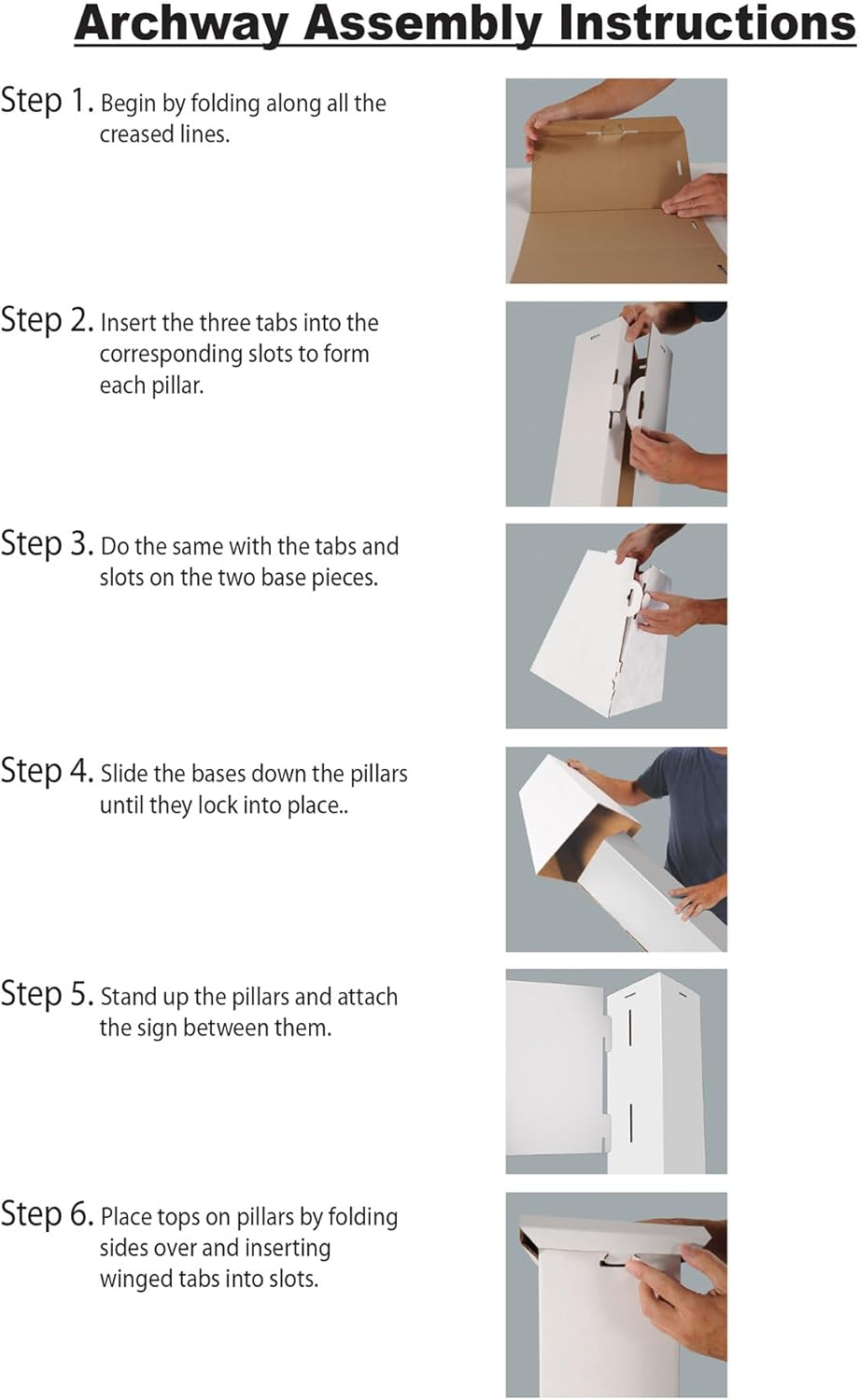 Archway Assembly Instructions

Step 1. Begin by folding along all the creased lines.

Step 2. Insert the three tabs into the corresponding slots to form each pillar.

Step 3. Do the same with the tabs and slots on the two base pieces.

Step 4. Slide the bases down the pillars until they lock into place..

Step 5. Stand up the pillars and attach the sign between them.

Step 6. Place tops on pillars by folding sides over and inserting winged tabs into slots.