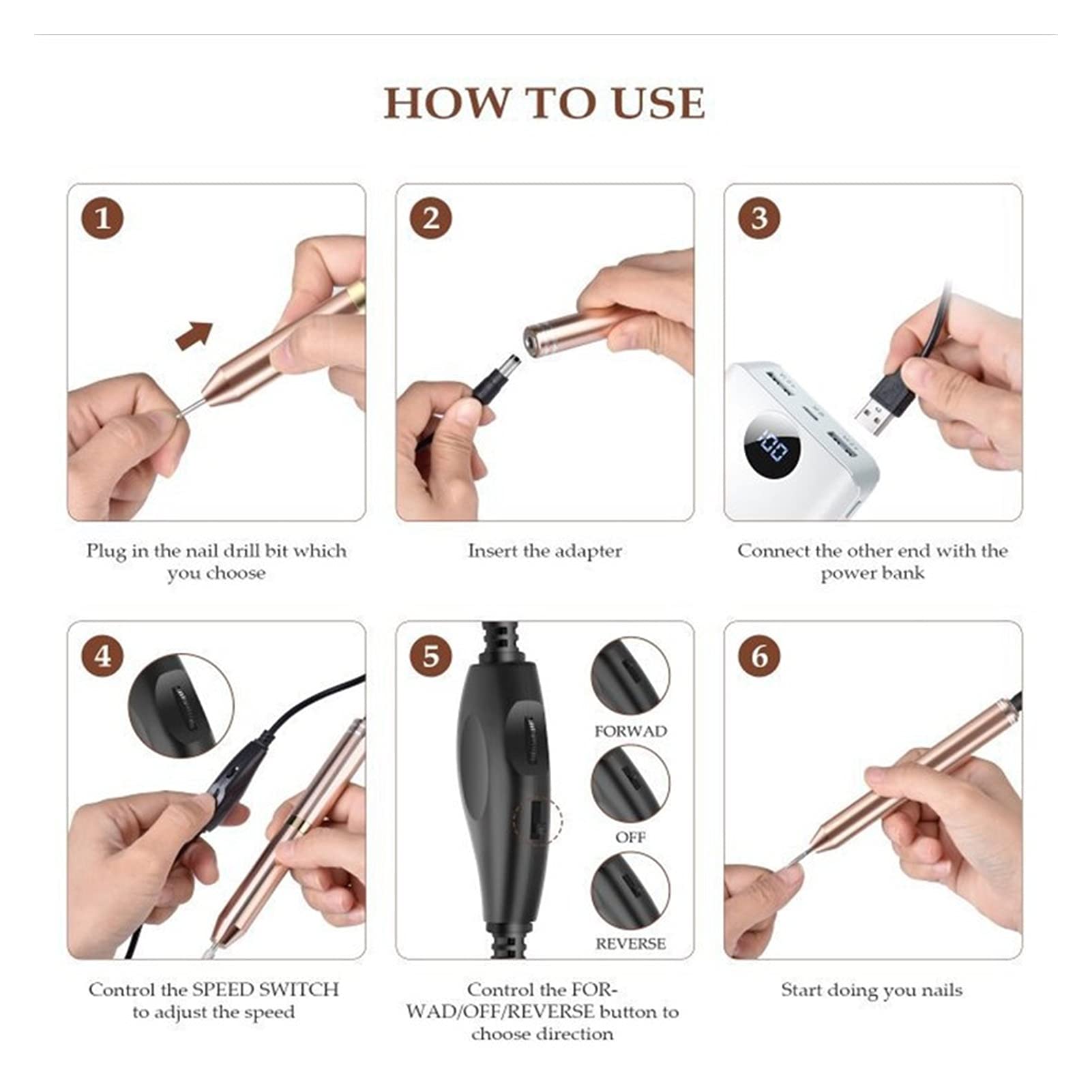 HOW TO USE

1

Plug in the nail drill bit which you choose

2

Insert the adapter

3

100

Connect the other end with the power bank

4

Control the SPEED SWITCH to adjust the speed

5

FORWAD

OFF

REVERSE

Control the FORWAD/OFF/REVERSE button to choose direction

6

Start doing you nails