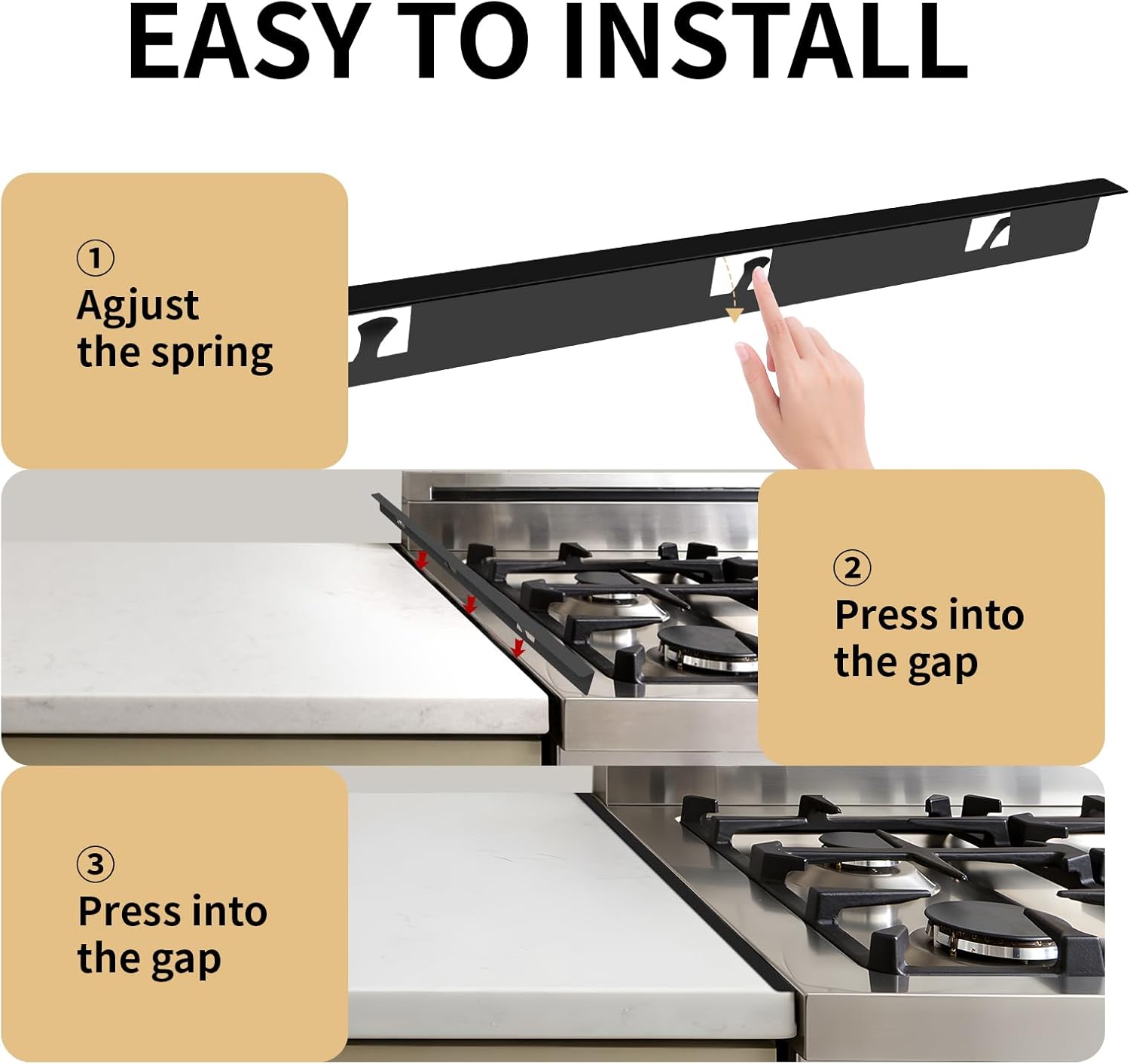 EASY TO INSTALL

①
Agjust
the spring

②
Press into
the gap

③
Press into
the gap