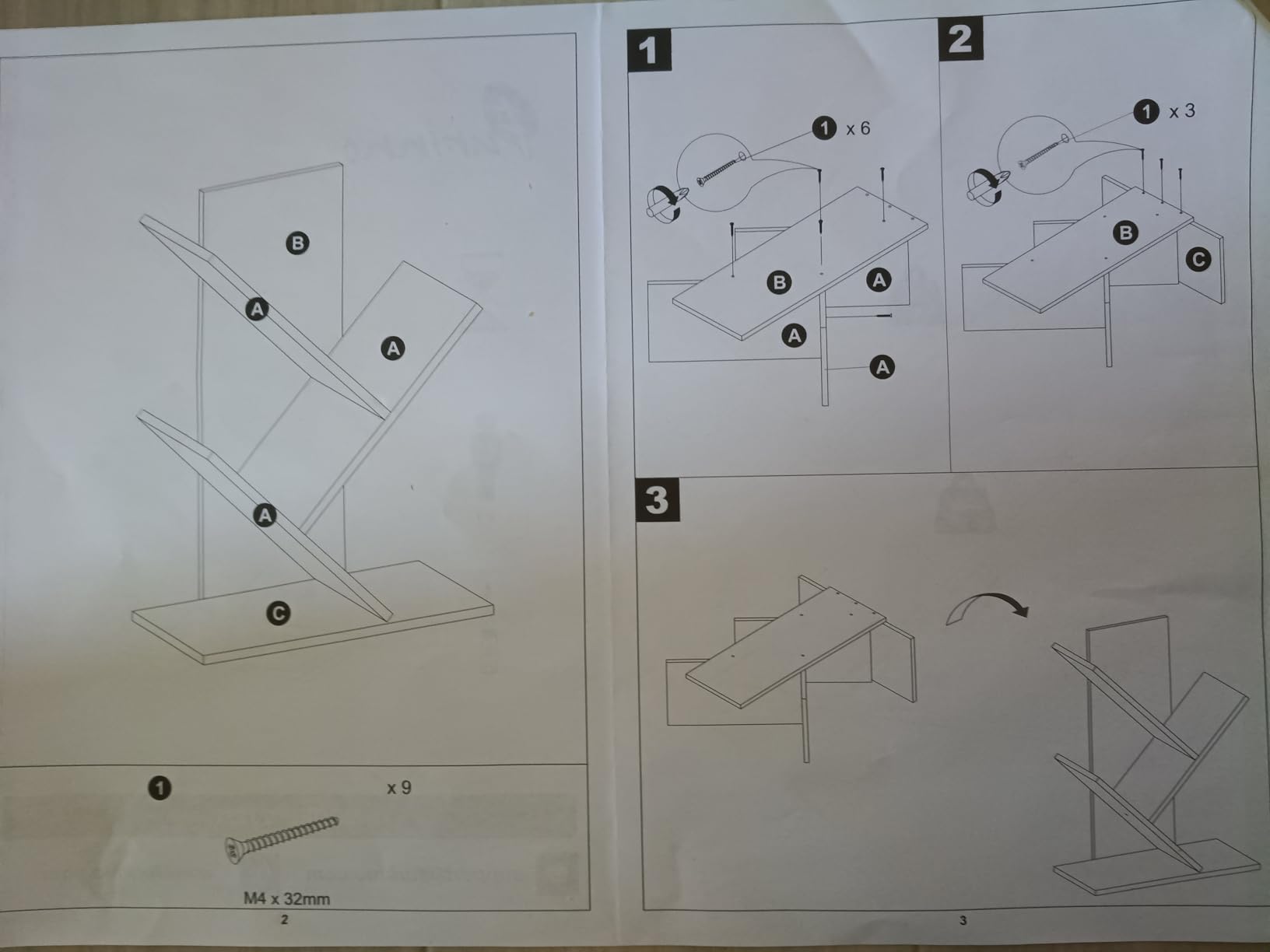 B

A

A

A

C

1

x 9

M4 x 32mm

2

1

1 x 6

B

A

A

A

2

1 x 3

B

C

3

3