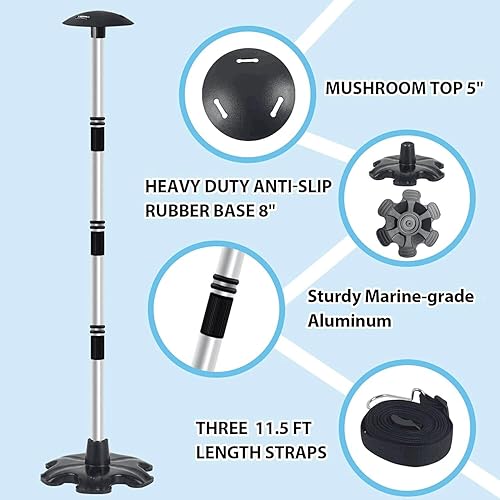 MUSHROOM TOP 5"

HEAVY DUTY ANTI-SLIP RUBBER BASE 8"

Sturdy Marine-grade Aluminum

THREE 11.5 FT LENGTH STRAPS