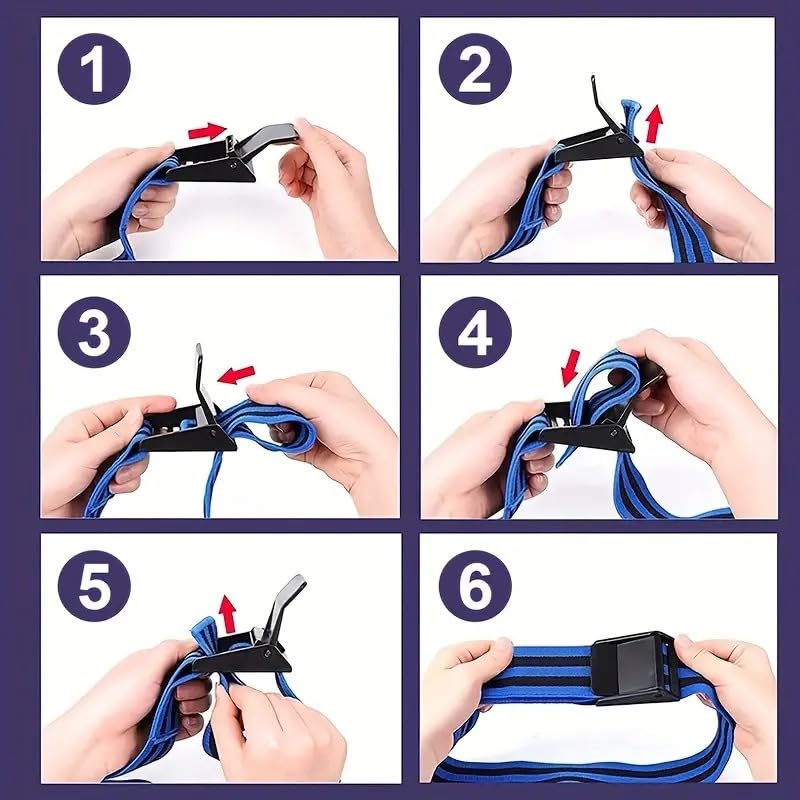 1
2
3
4
5
6