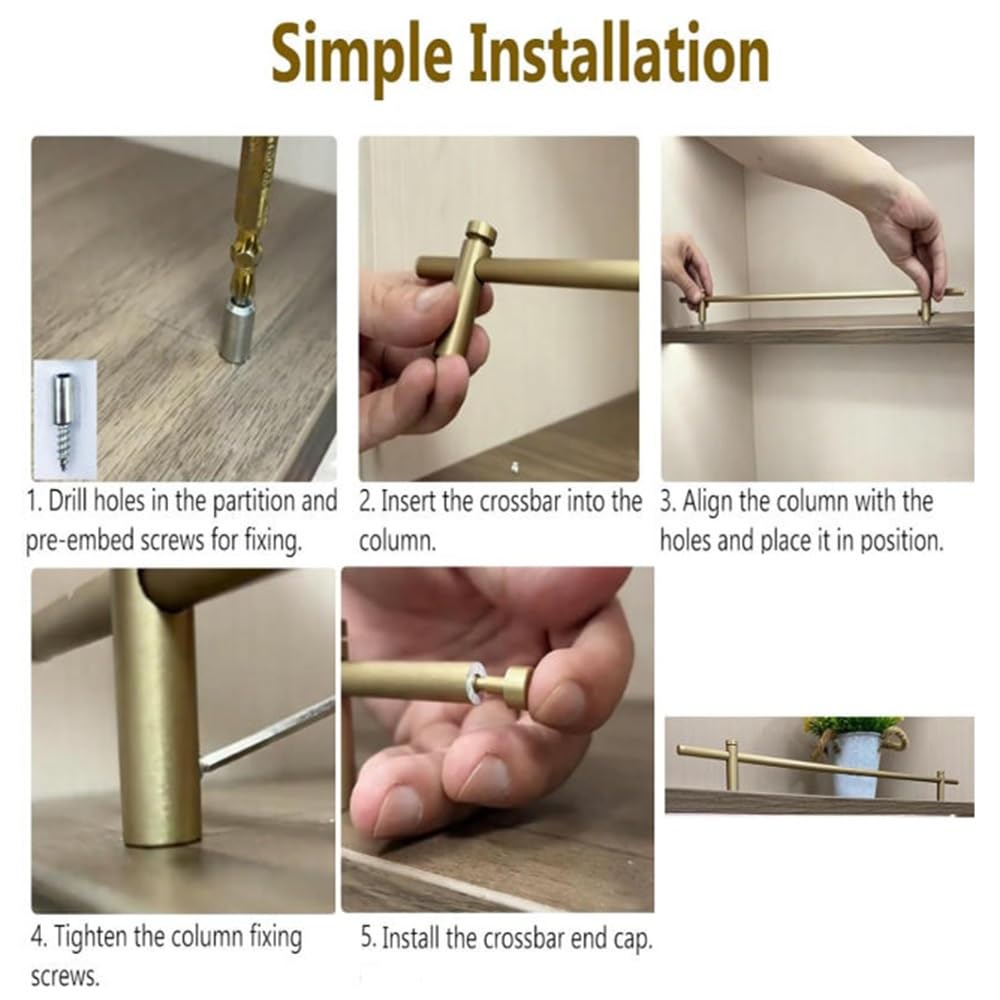 Simple Installation

1. Drill holes in the partition and pre-embed screws for fixing.

2. Insert the crossbar into the column.

3. Align the column with the holes and place it in position.

4. Tighten the column fixing screws.

5. Install the crossbar end cap.