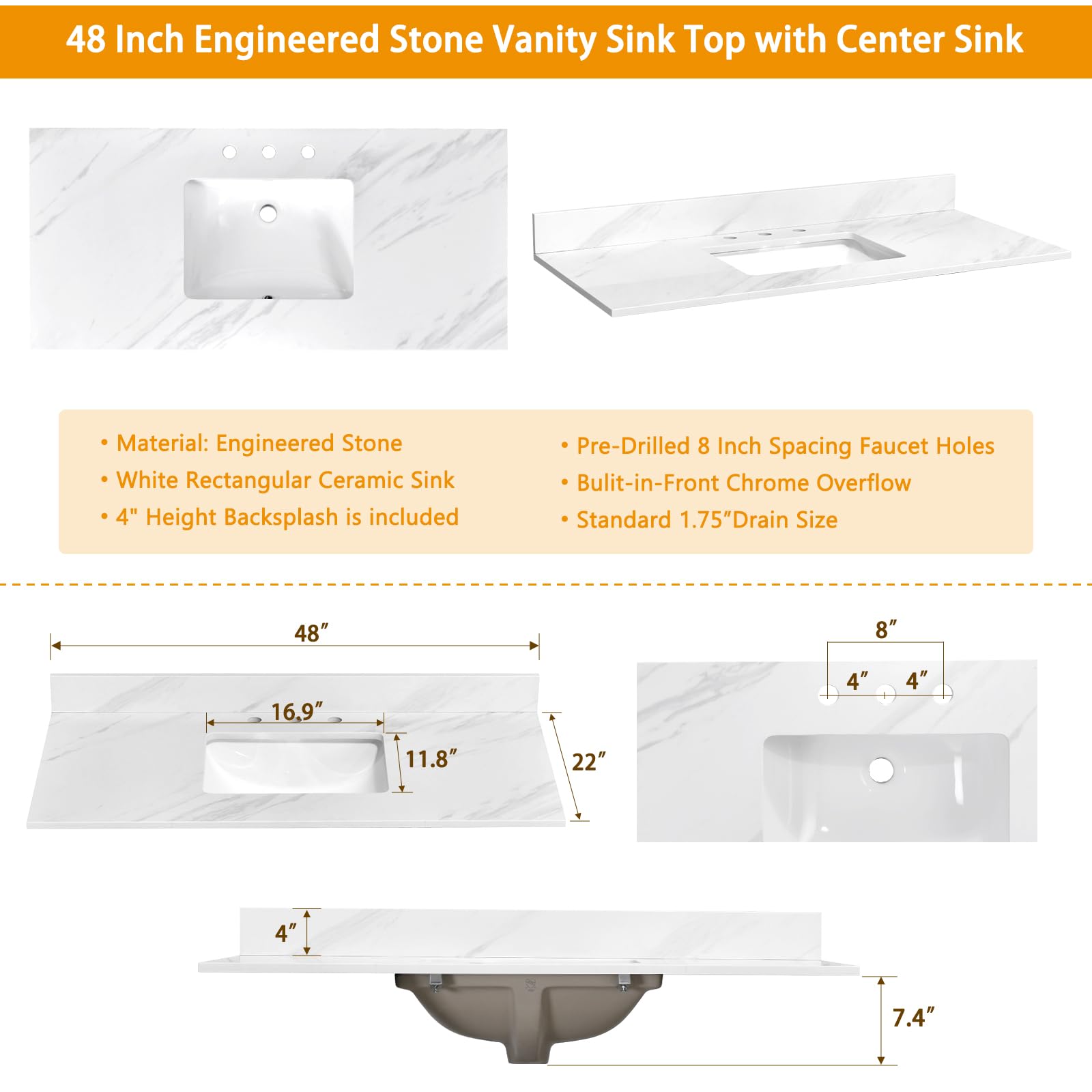 48 Inch Engineered Stone Vanity Sink Top with Center Sink

• Material: Engineered Stone
• White Rectangular Ceramic Sink
• 4" Height Backsplash is included

• Pre-Drilled 8 Inch Spacing Faucet Holes
• Bulit-in-Front Chrome Overflow
• Standard 1.75″Drain Size

48″

16.9″

11.8″

22″

8″

4″ 4″

4″

7.4″