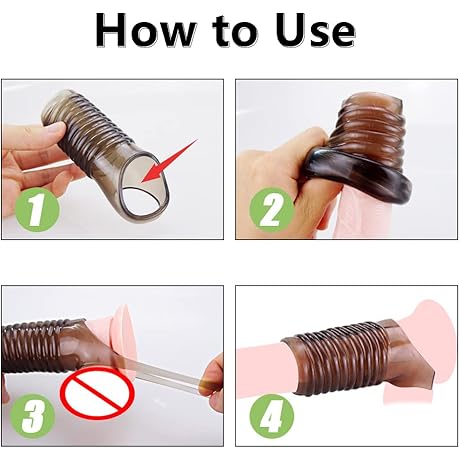 How to Use

1

2

3

4