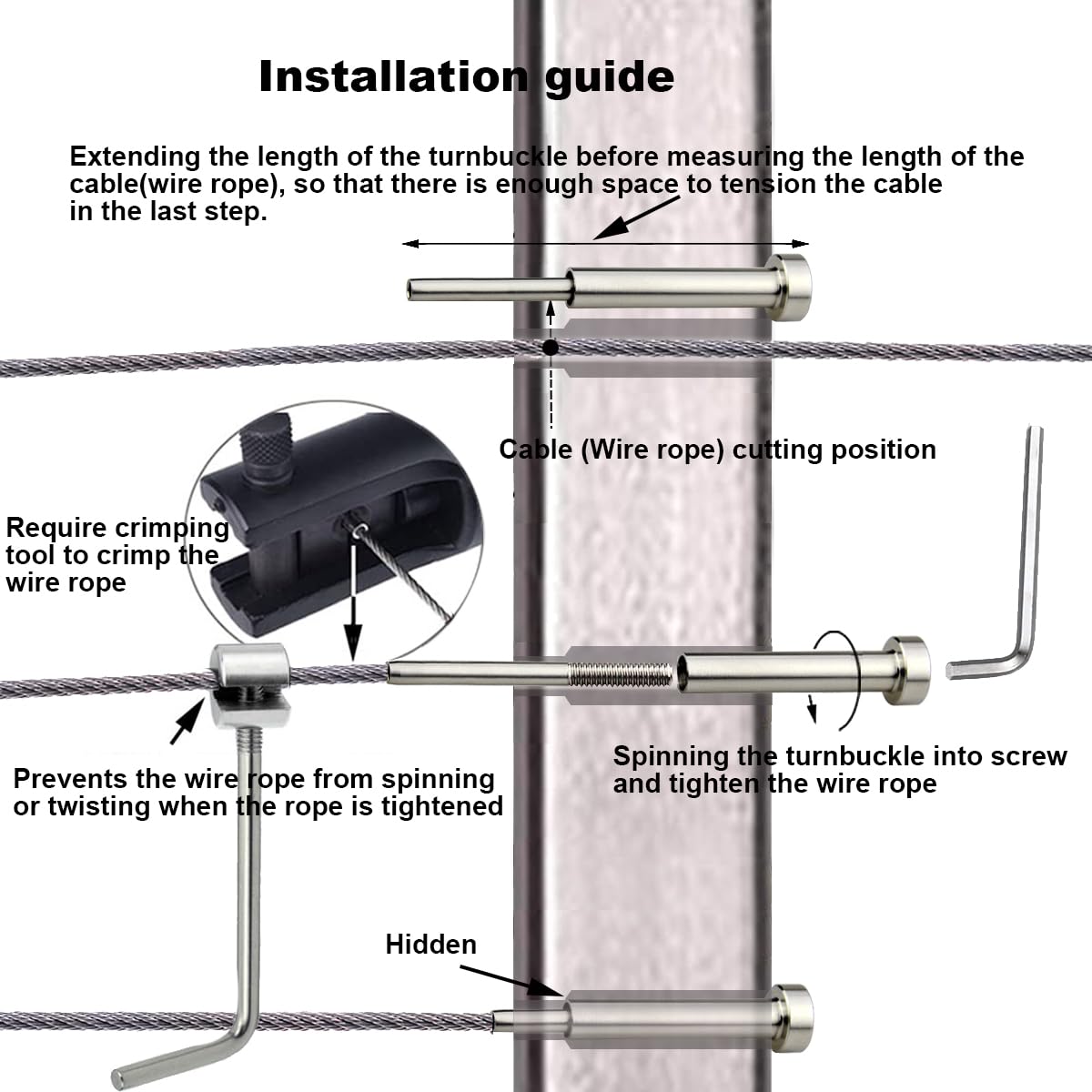 Installation guide

Extending the length of the turnbuckle before measuring the length of the cable(wire rope), so that there is enough space to tension the cable in the last step.

Cable (Wire rope) cutting position

Require crimping tool to crimp the wire rope

Spinning the turnbuckle into screw and tighten the wire rope

Prevents the wire rope from spinning or twisting when the rope is tightened

Hidden