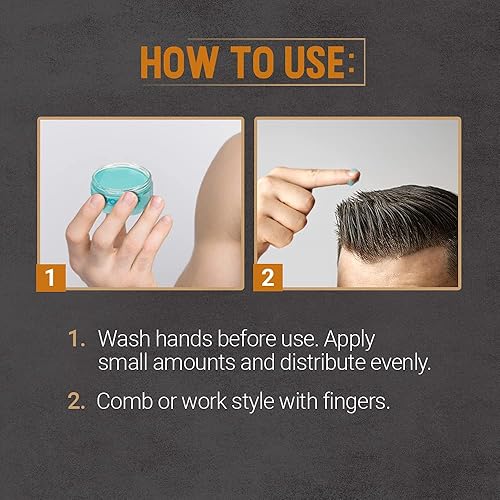 HOW TO USE:

1

2

1. Wash hands before use. Apply small amounts and distribute evenly.

2. Comb or work style with fingers.